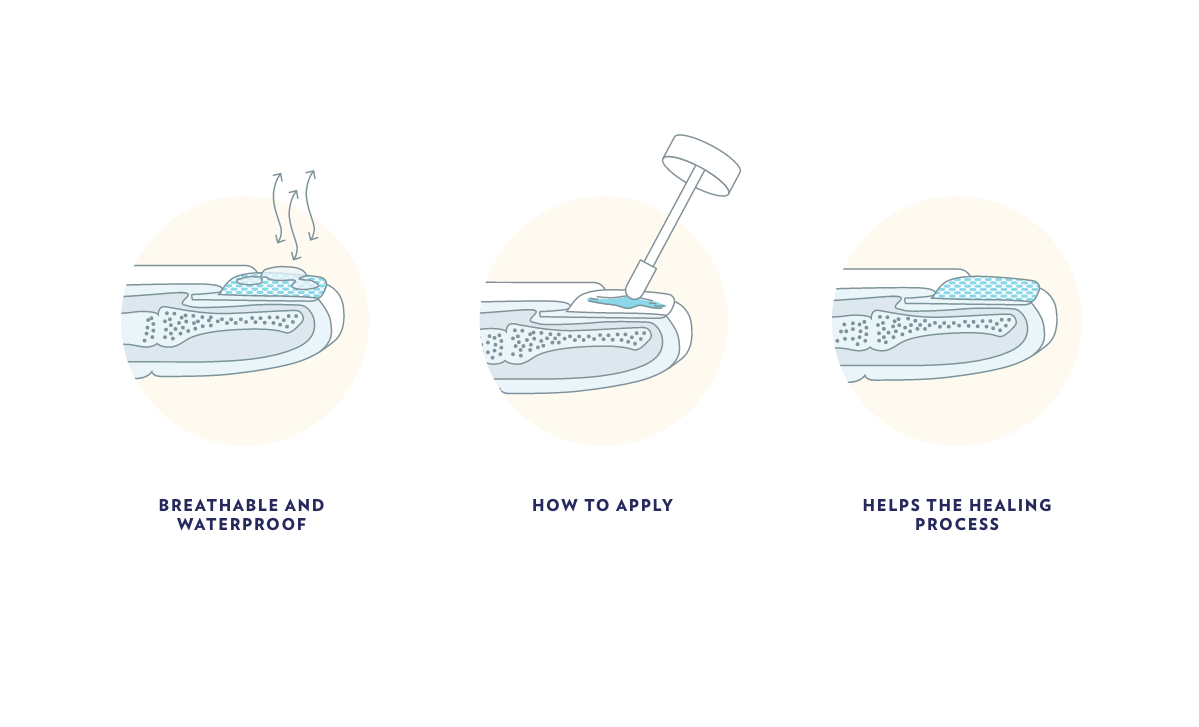 BREATHABLE AND WATERPROOF

HOW TO APPLY

HELPS THE HEALING PROCESS