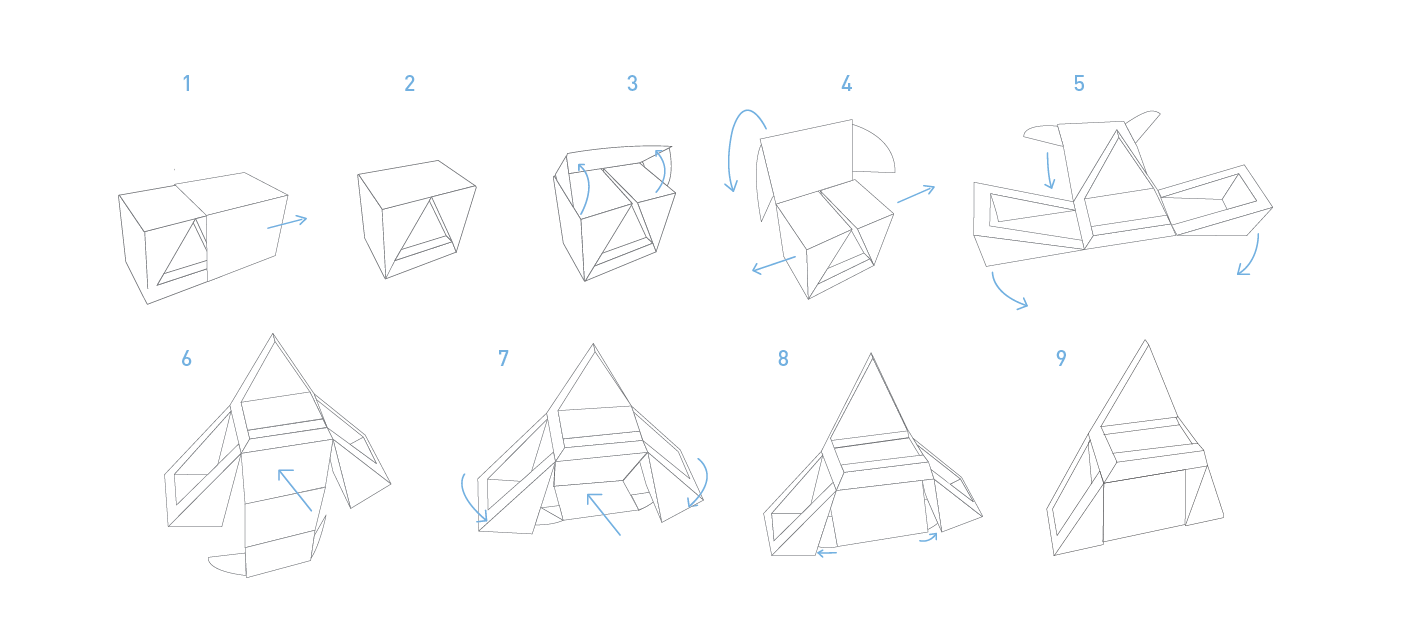 1 2 3 4 5

6 7 8 9