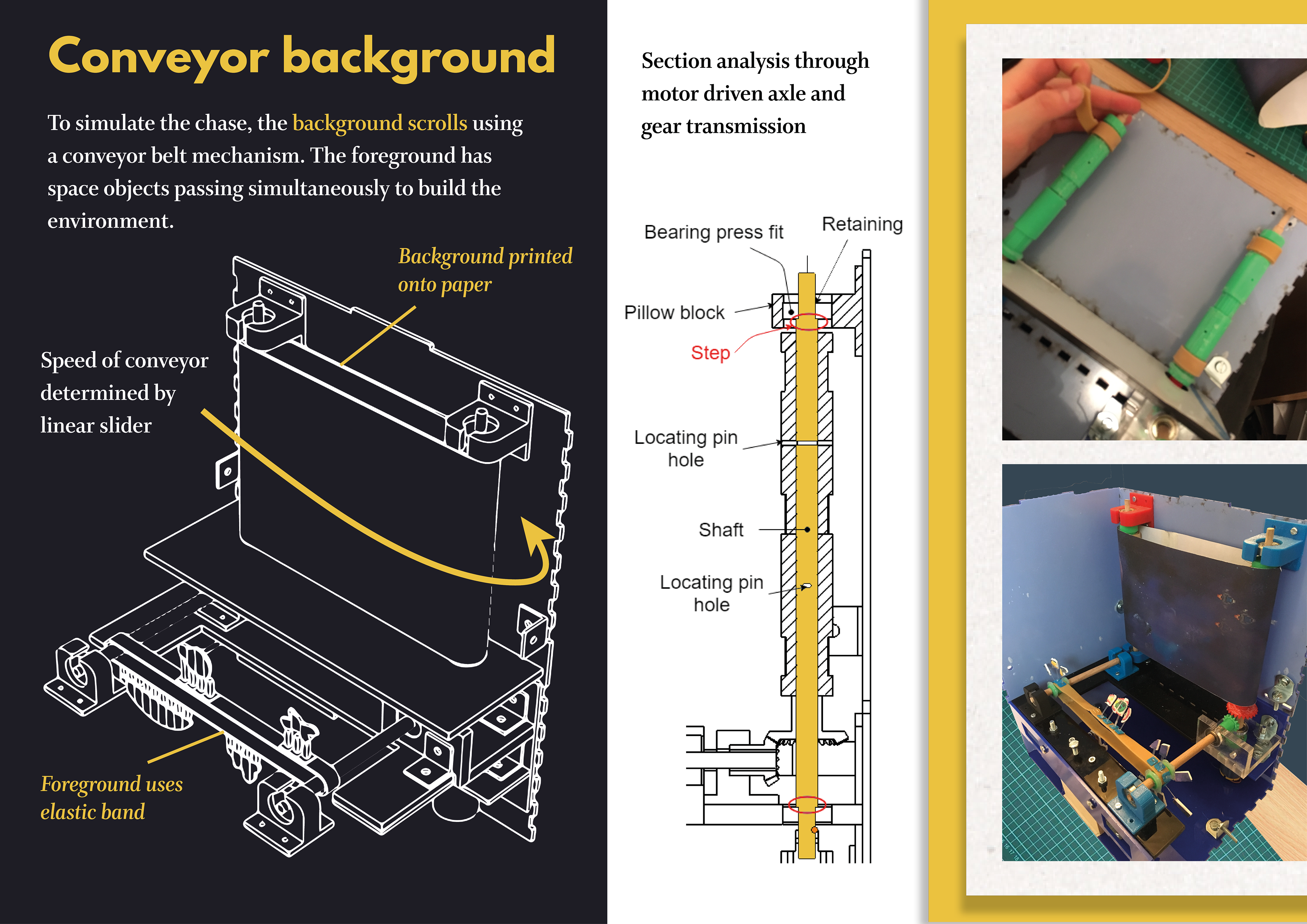 Conveyor background

To simulate the chase, the background scrolls using a conveyor belt mechanism. The foreground has space objects passing simultaneously to build the environment.

Background printed onto paper

Speed of conveyor determined by linear slider

Foreground uses elastic band

Section analysis through motor driven axle and gear transmission

Bearing press fit

Retaining

Pillow block

Step

Locating pin hole

Shaft

Locating pin hole