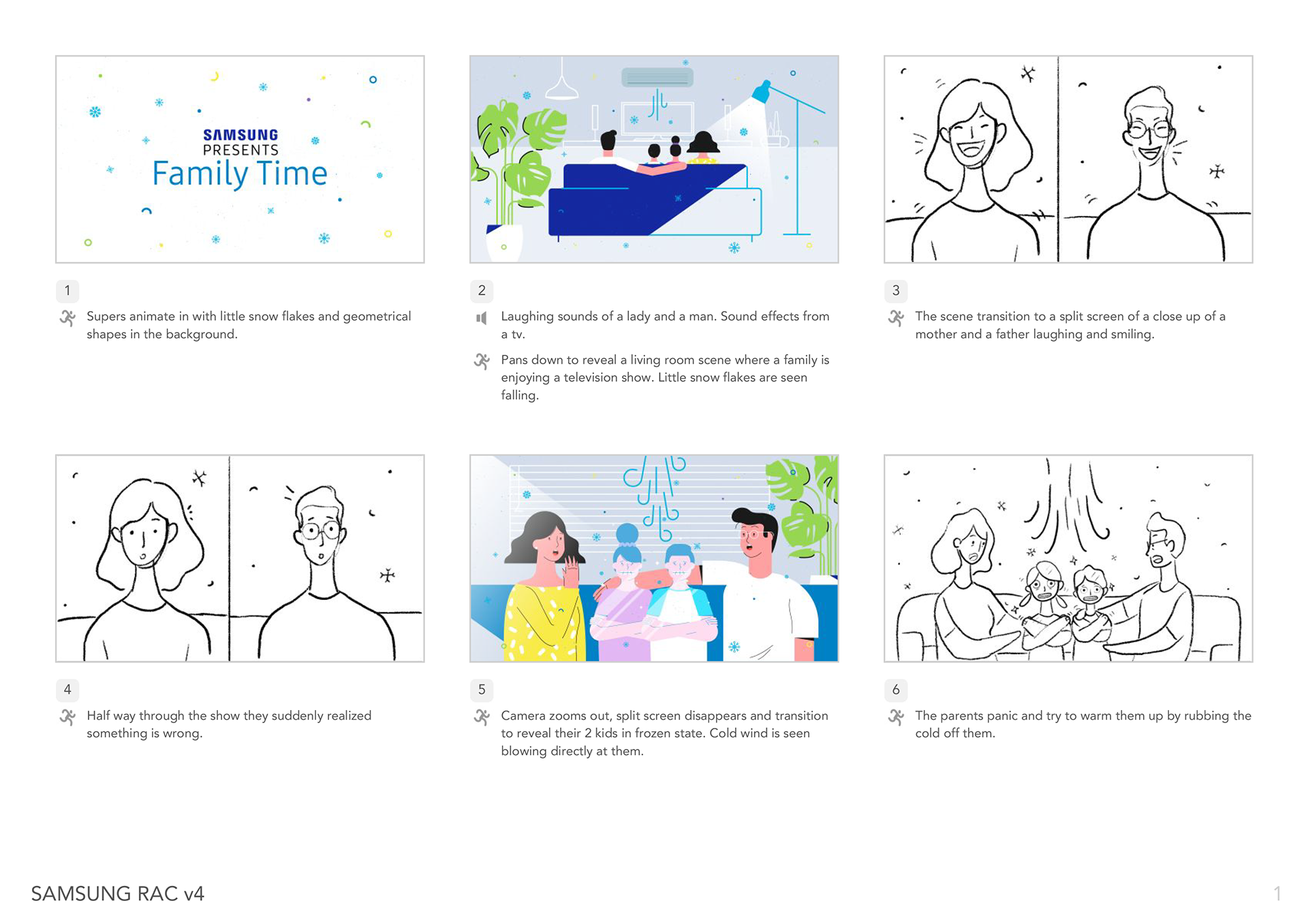 SAMSUNG
PRESENTS
Family Time

1
Supers animate in with little snow flakes and geometrical shapes in the background.

2
Laughing sounds of a lady and a man. Sound effects from a tv.

Pans down to reveal a living room scene where a family is enjoying a television show. Little snow flakes are seen falling.

3
The scene transition to a split screen of a close up of a mother and a father laughing and smiling.

4
Half way through the show they suddenly realized something is wrong.

5
Camera zooms out, split screen disappears and transition to reveal their 2 kids in frozen state. Cold wind is seen blowing directly at them.

6
The parents panic and try to warm them up by rubbing the cold off them.

SAMSUNG RAC v4

1