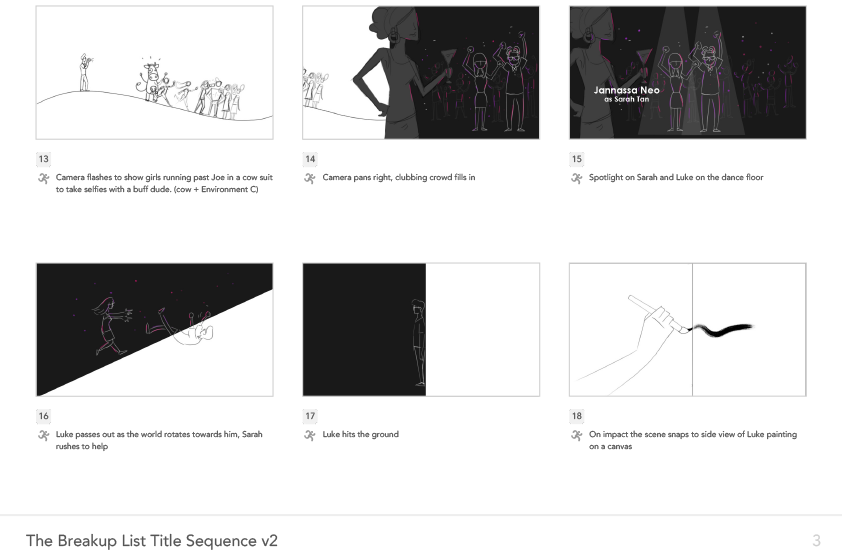 13

Camera flashes to show girls running past Joe in a cow suit to take selfies with a buff dude. (cow + Environment C)

14

Camera pans right, clubbing crowd fills in

Jannassa Neo
as Sarah Tan

15

Spotlight on Sarah and Luke on the dance floor

16

Luke passes out as the world rotates towards him, Sarah rushes to help

17

Luke hits the ground

18

On impact the scene snaps to side view of Luke painting on a canvas

The Breakup List Title Sequence v2

3