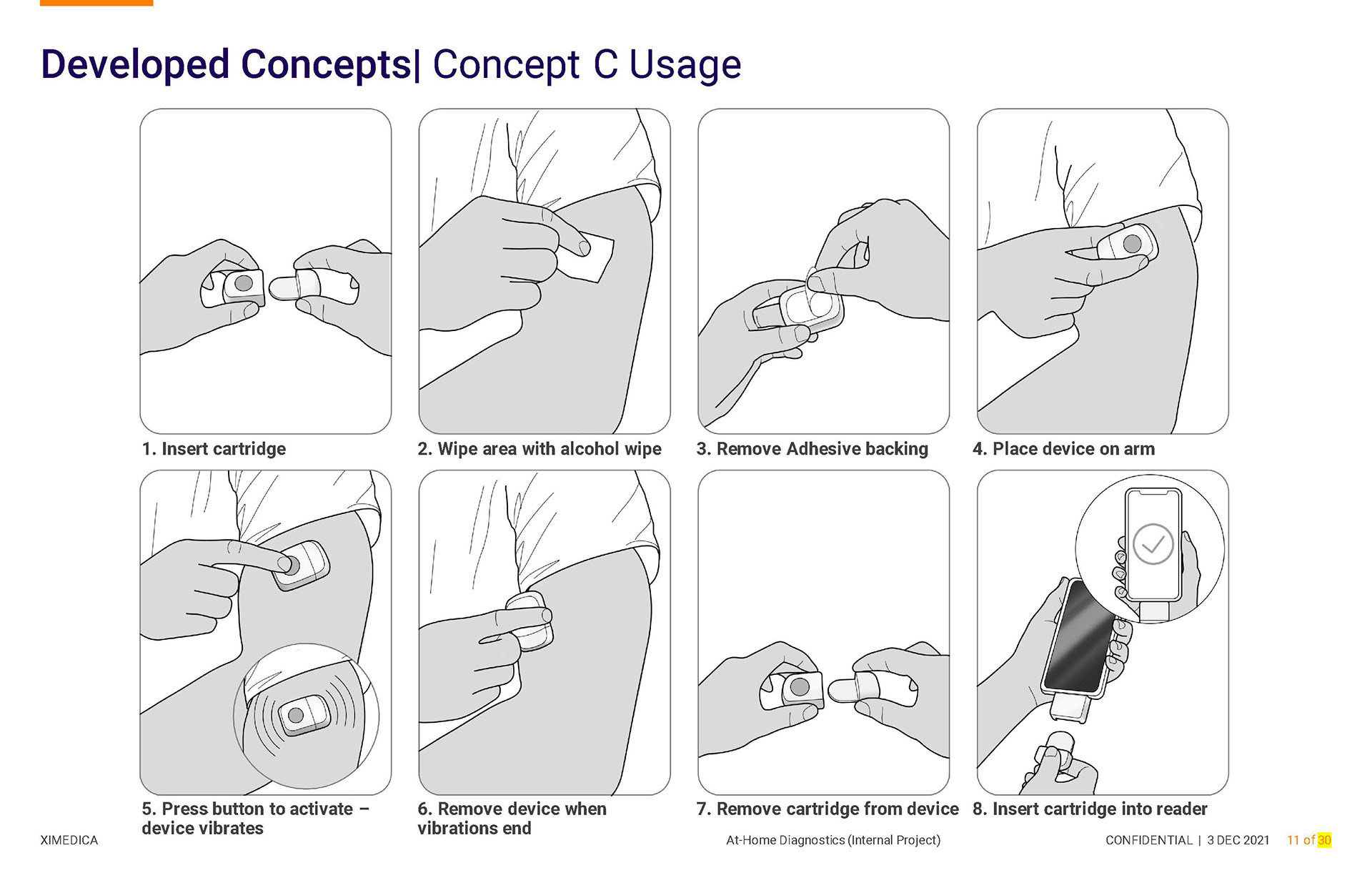 Developed Concepts| Concept C Usage

1. Insert cartridge

2. Wipe area with alcohol wipe

3. Remove Adhesive backing

4. Place device on arm

5. Press button to activate – device vibrates

6. Remove device when vibrations end

7. Remove cartridge from device

8. Insert cartridge into reader

XIMEDICA

At-Home Diagnostics (Internal Project)

CONFIDENTIAL | 3 DEC 2021 11 of 30