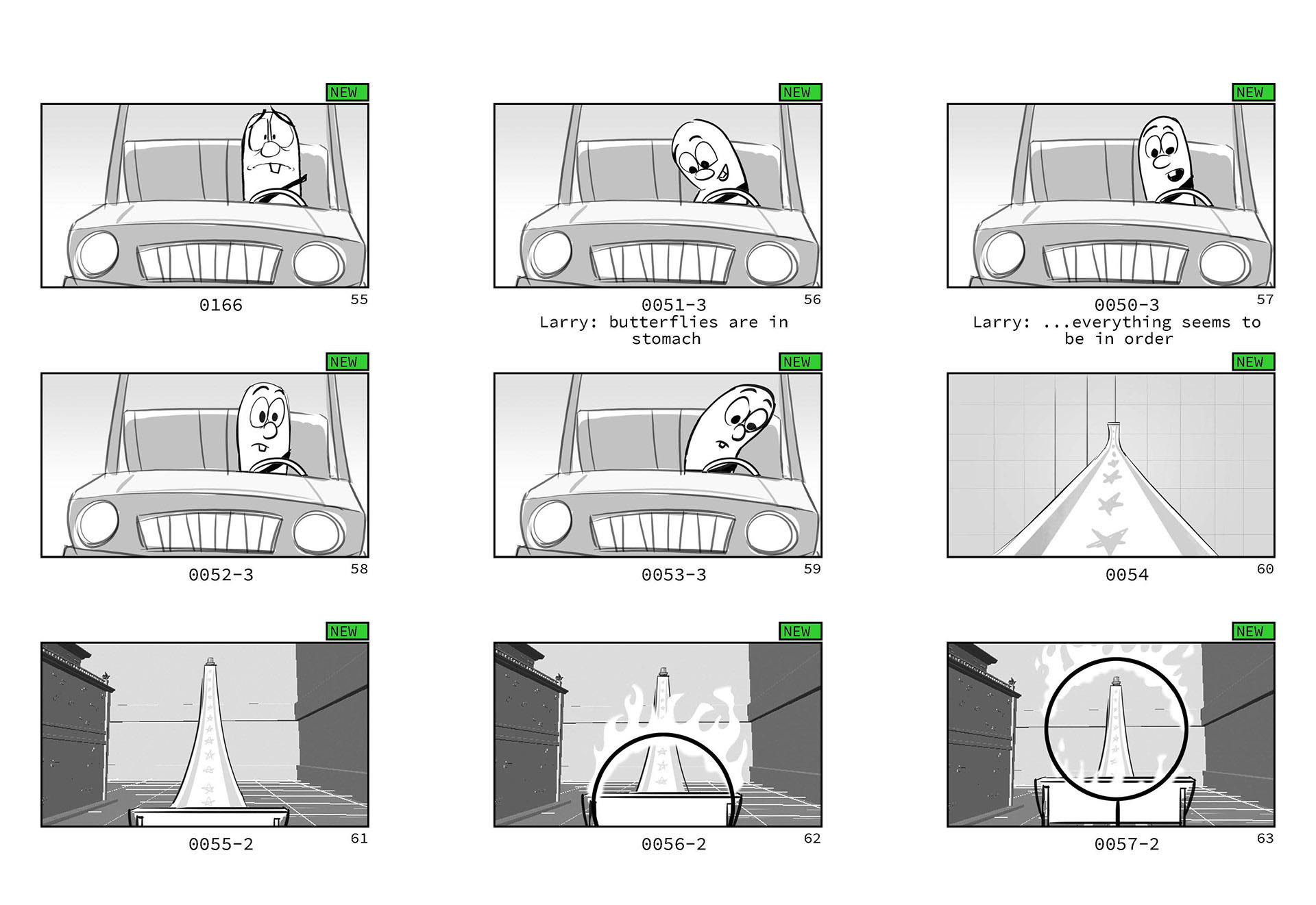 NEW

0166 55

NEW

0051-3 56
Larry: butterflies are in stomach

NEW

0050-3 57
Larry: ...everything seems to be in order

NEW

0052-3 58

NEW

0053-3 59

NEW

0054 60

NEW

0055-2 61

NEW

0056-2 62

NEW

0057-2 63