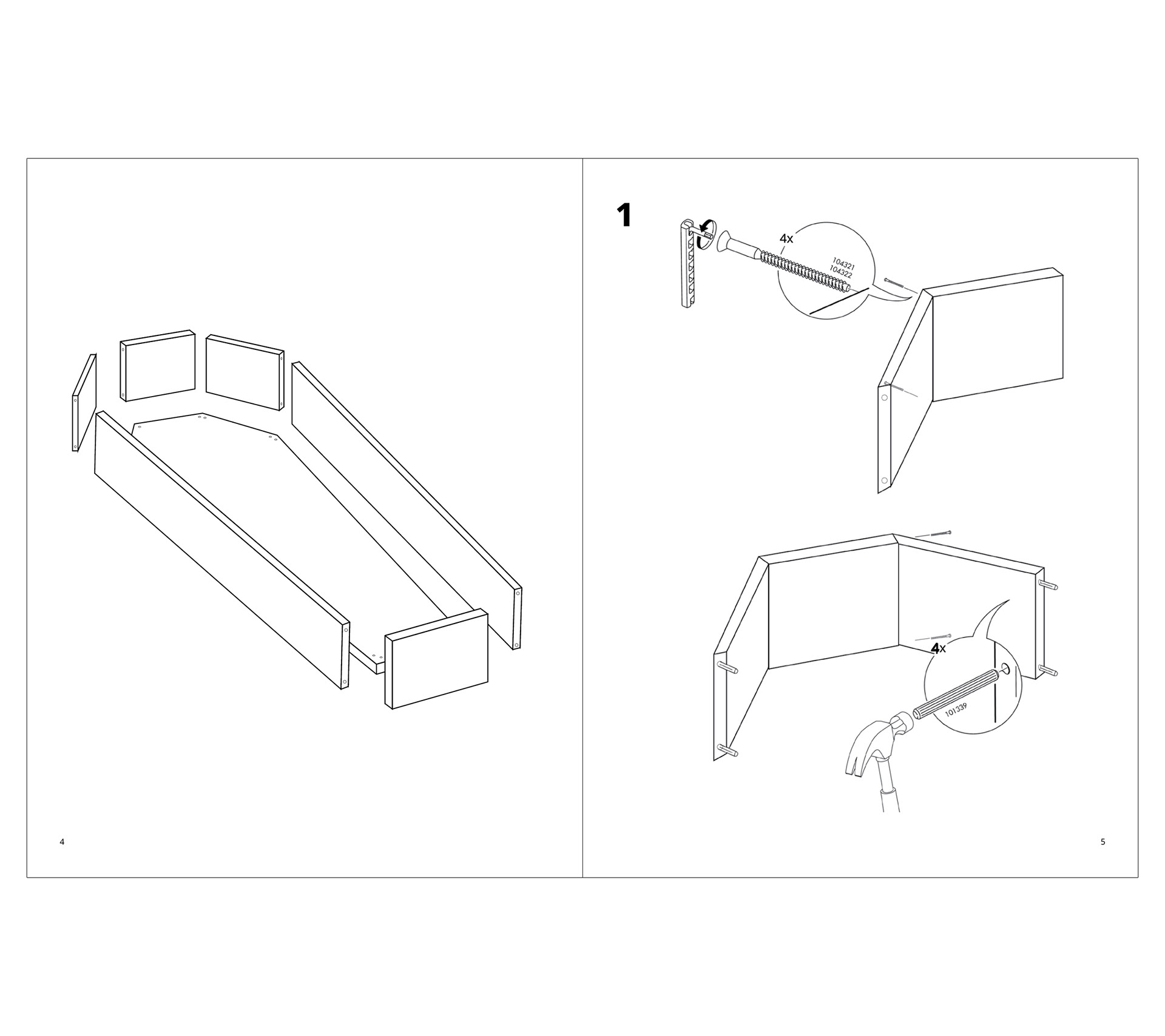 4

1

4x

104321
104322

4x

101339

5