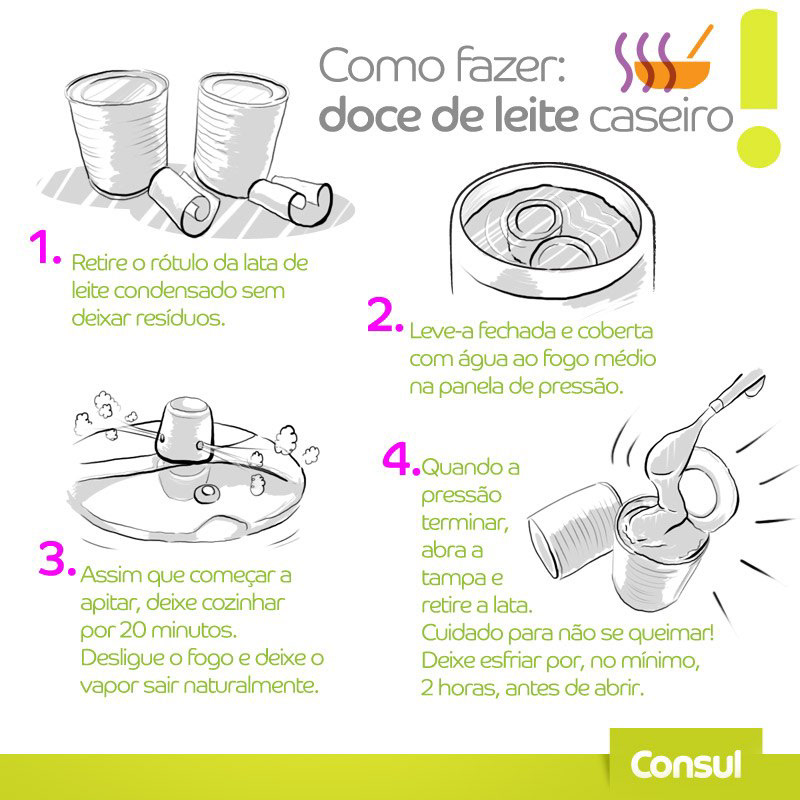 Como fazer:
doce de leite caseiro

1. Retire o rótulo da lata de leite condensado sem deixar resíduos.

2. Leve-a fechada e coberta com água ao fogo médio na panela de pressão.

3. Assim que começar a apitar, deixe cozinhar por 20 minutos. Desligue o fogo e deixe o vapor sair naturalmente.

4. Quando a pressão terminar, abra a tampa e retire a lata. Cuidado para não se queimar! Deixe esfriar por, no mínimo, 2 horas, antes de abrir.

Consul