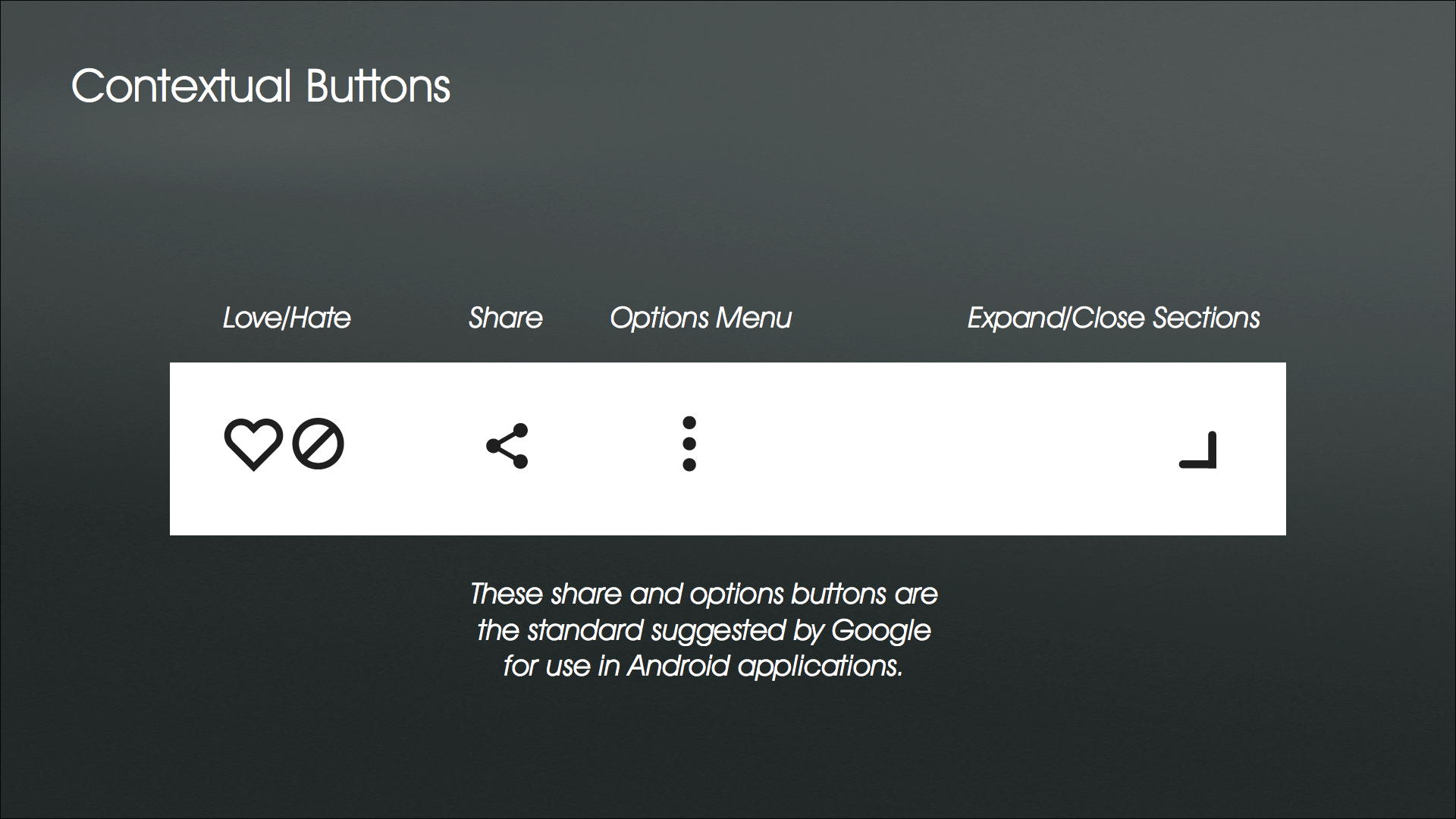 Contextual Buttons

Love/Hate

Share

Options Menu

Expand/Close Sections

These share and options buttons are the standard suggested by Google for use in Android applications.