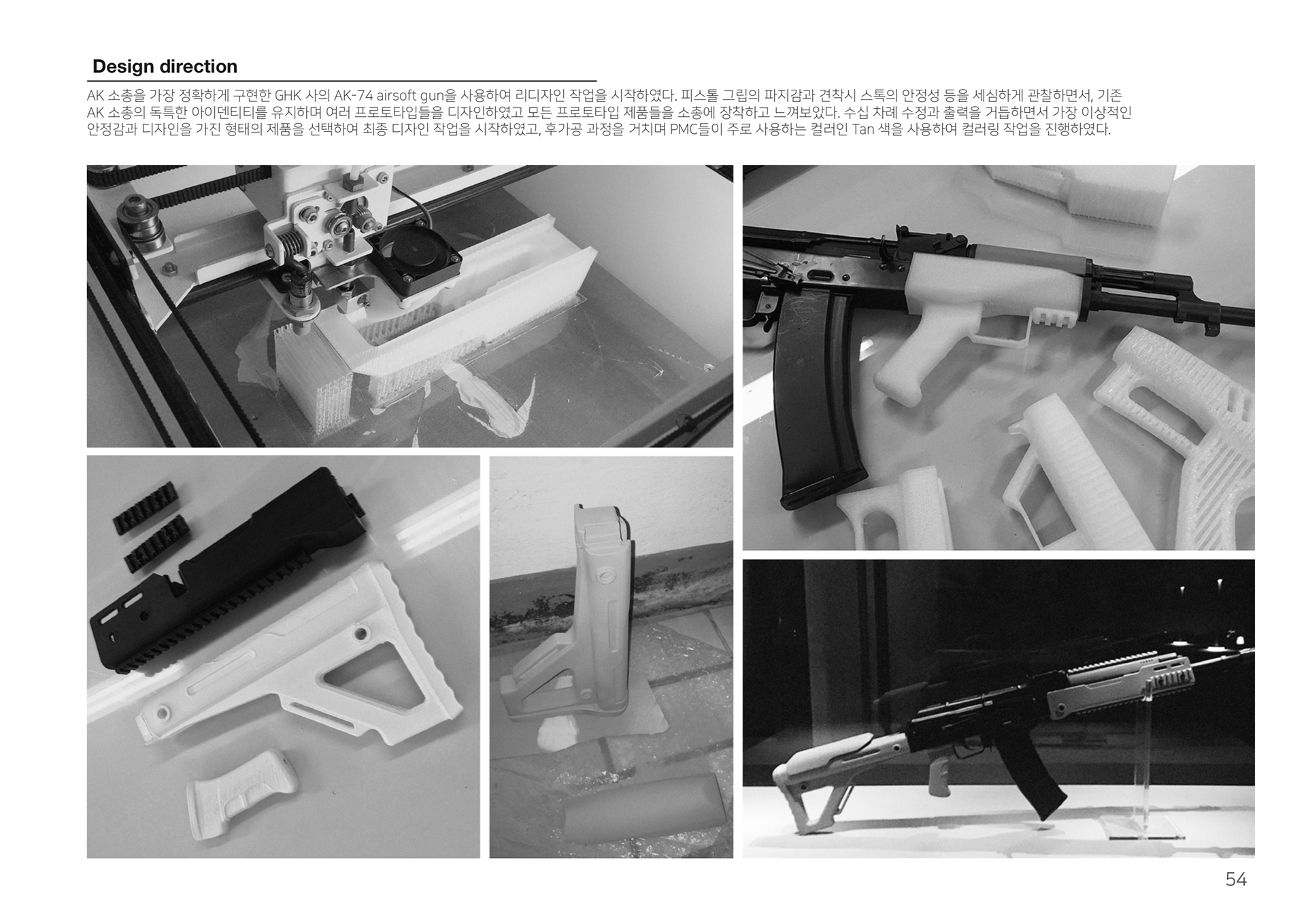 Design direction

AK 소총을 가장 정확하게 구현한 GHK 사의 AK-74 airsoft gun을 사용하여 리디자인 작업을 시작하였다. 피스톨 그립의 파지감과 견착시 스톡의 안정성 등을 세심하게 관찰하면서, 기존 AK 소총의 독특한 아이덴티티를 유지하며 여러 프로토타입들을 디자인하였고 모든 프로토타입 제품들을 소총에 장착하고 느껴보았다. 수십 차례 수정과 출력을 거듭하면서 가장 이상적인 안정감과 디자인을 가진 형태의 제품을 선택하여 최종 디자인 작업을 시작하였고, 후가공 과정을 거치며 PMC들이 주로 사용하는 컬러인 Tan 색을 사용하여 컬러링 작업을 진행하였다.

54