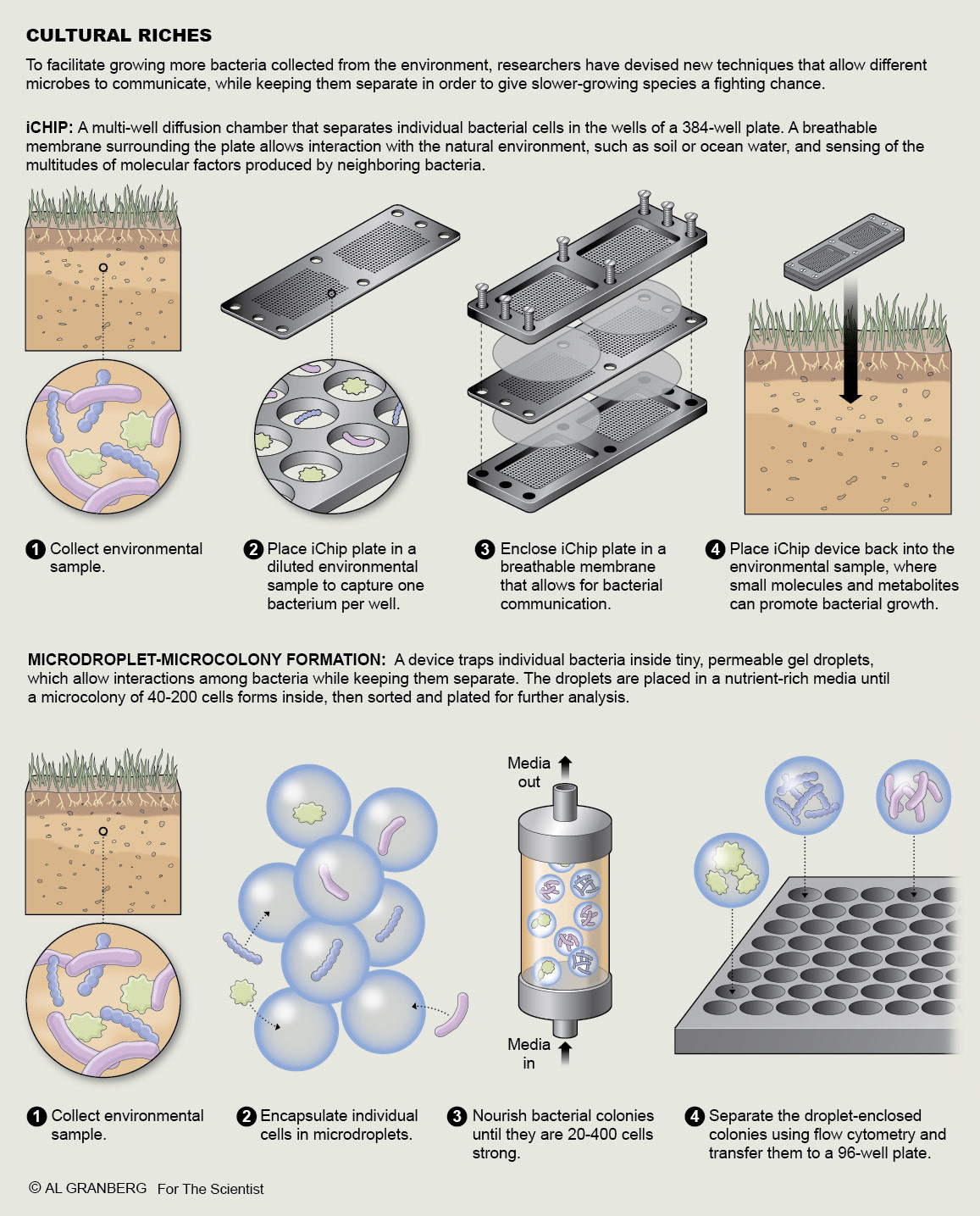 CULTURAL RICHES

To facilitate growing more bacteria collected from the environment, researchers have devised new techniques that allow different microbes to communicate, while keeping them separate in order to give slower-growing species a fighting chance.

iCHIP: A multi-well diffusion chamber that separates individual bacterial cells in the wells of a 384-well plate. A breathable membrane surrounding the plate allows interaction with the natural environment, such as soil or ocean water, and sensing of the multitudes of molecular factors produced by neighboring bacteria.

1 Collect environmental sample.

2 Place iChip plate in a diluted environmental sample to capture one bacterium per well.

3 Enclose iChip plate in a breathable membrane that allows for bacterial communication.

4 Place iChip device back into the environmental sample, where small molecules and metabolites can promote bacterial growth.

MICRODROPLET-MICROCOLONY FORMATION: A device traps individual bacteria inside tiny, permeable gel droplets, which allow interactions among bacteria while keeping them separate. The droplets are placed in a nutrient-rich media until a microcolony of 40-200 cells forms inside, then sorted and plated for further analysis.

Media out

Media in

1 Collect environmental sample.

2 Encapsulate individual cells in microdroplets.

3 Nourish bacterial colonies until they are 20-400 cells strong.

4 Separate the droplet-enclosed colonies using flow cytometry and transfer them to a 96-well plate.

© AL GRANBERG For The Scientist