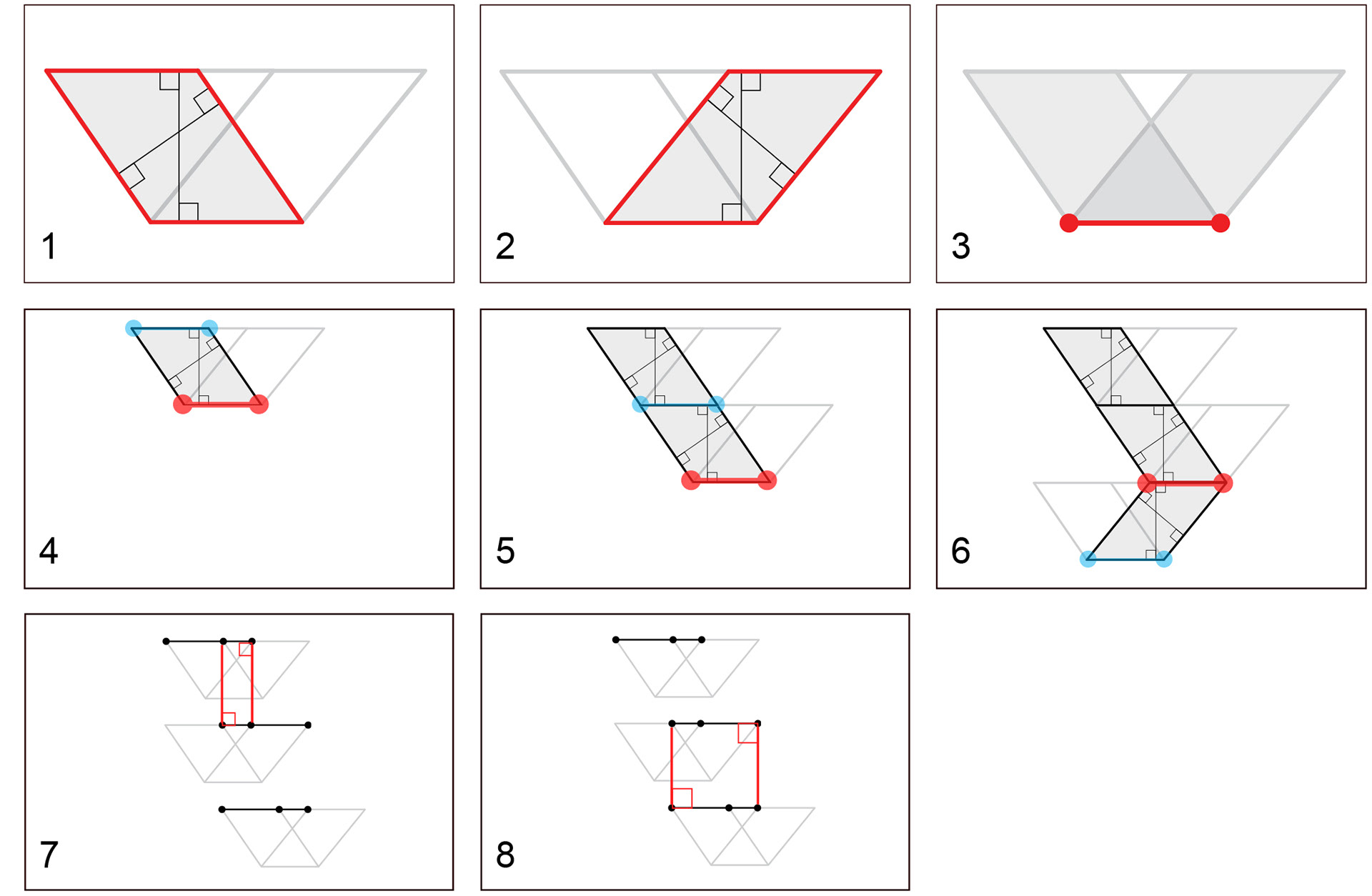 1

2

3

4

5

6

7

8