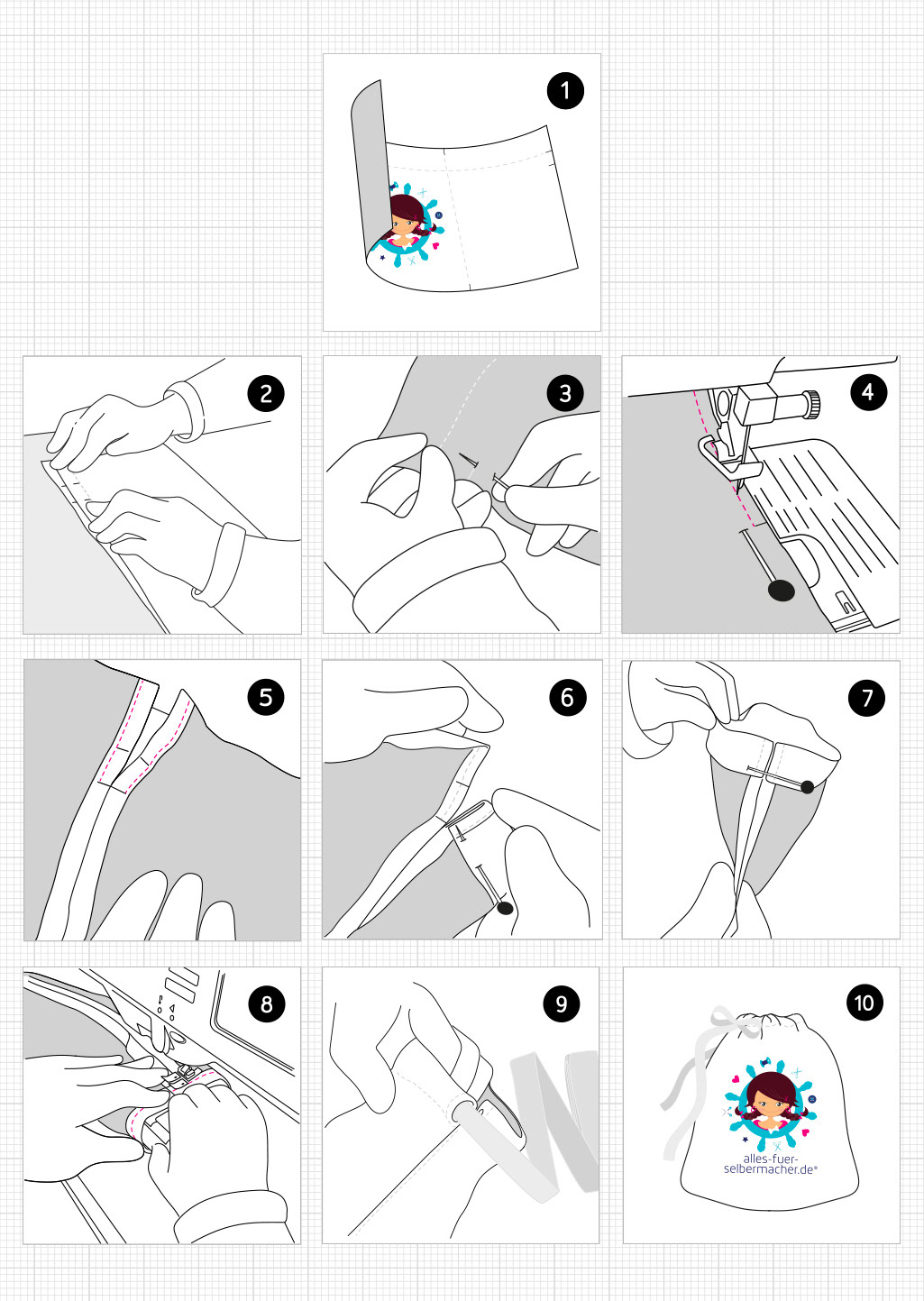 1

2

3

4

5

6

7

8

9

10

alles-fuer-selbermacher.de®