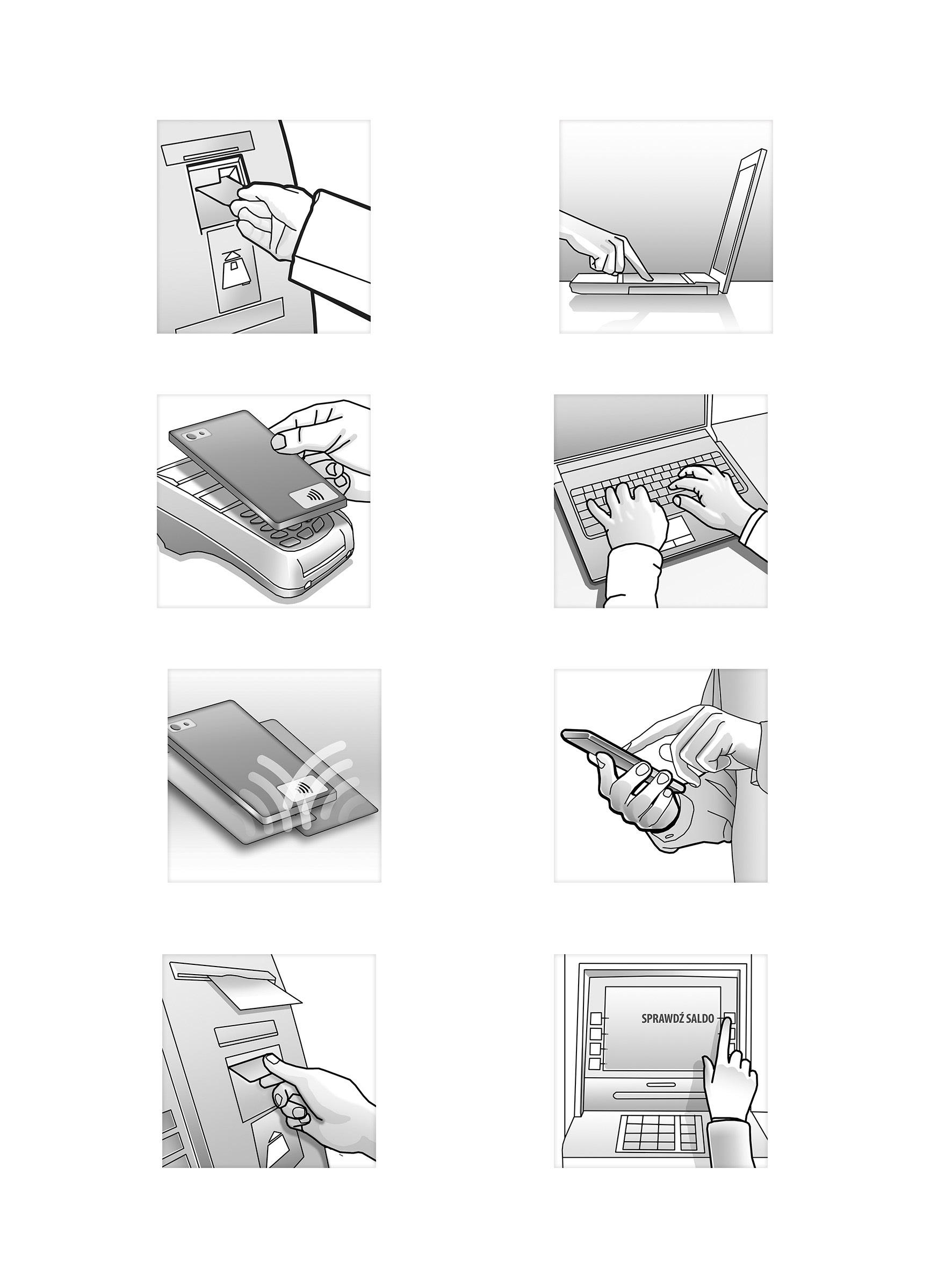 SPRAWDŹ SALDO