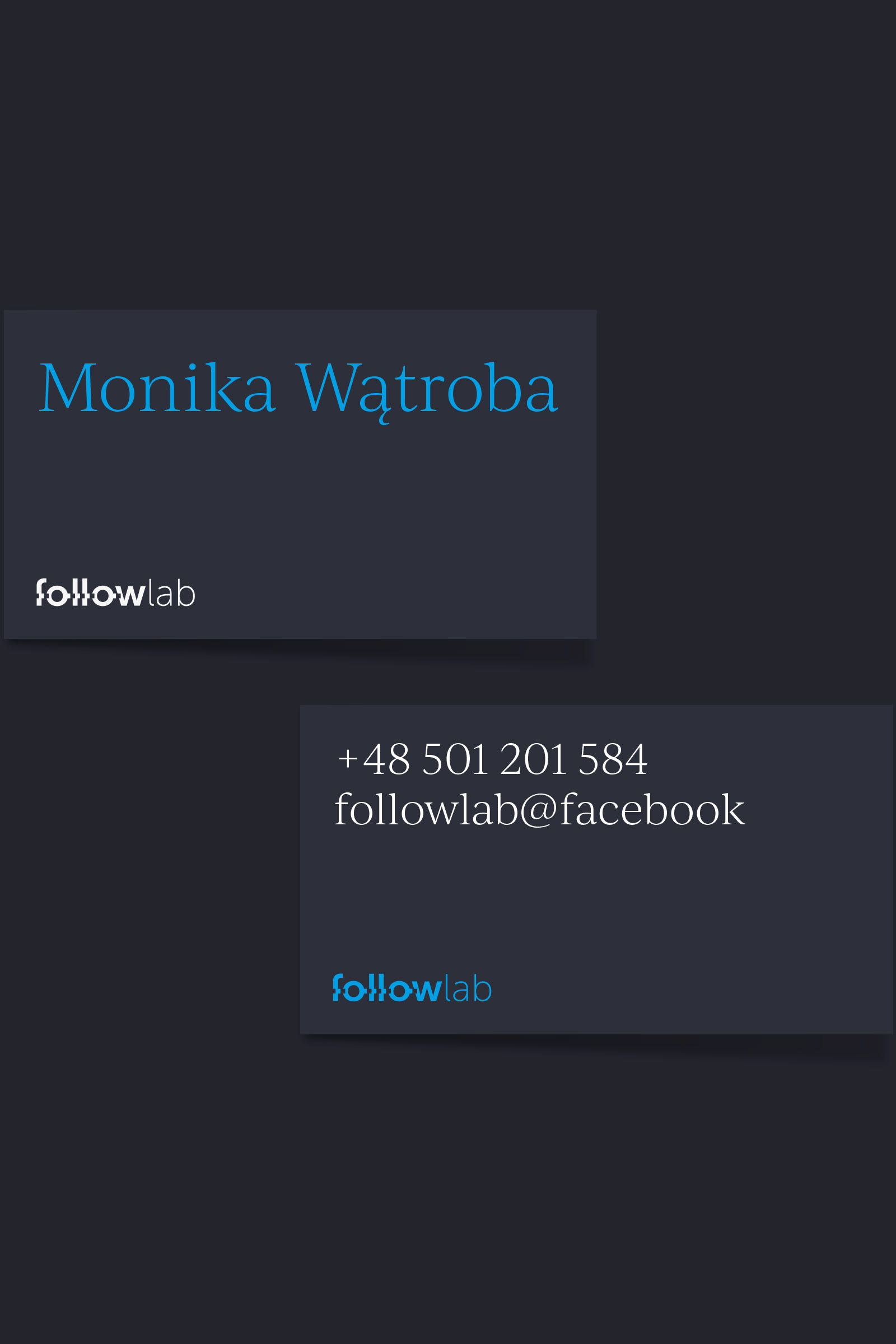 Monika Wątroba

followlab

+48 501 201 584
followlab@facebook

followlab