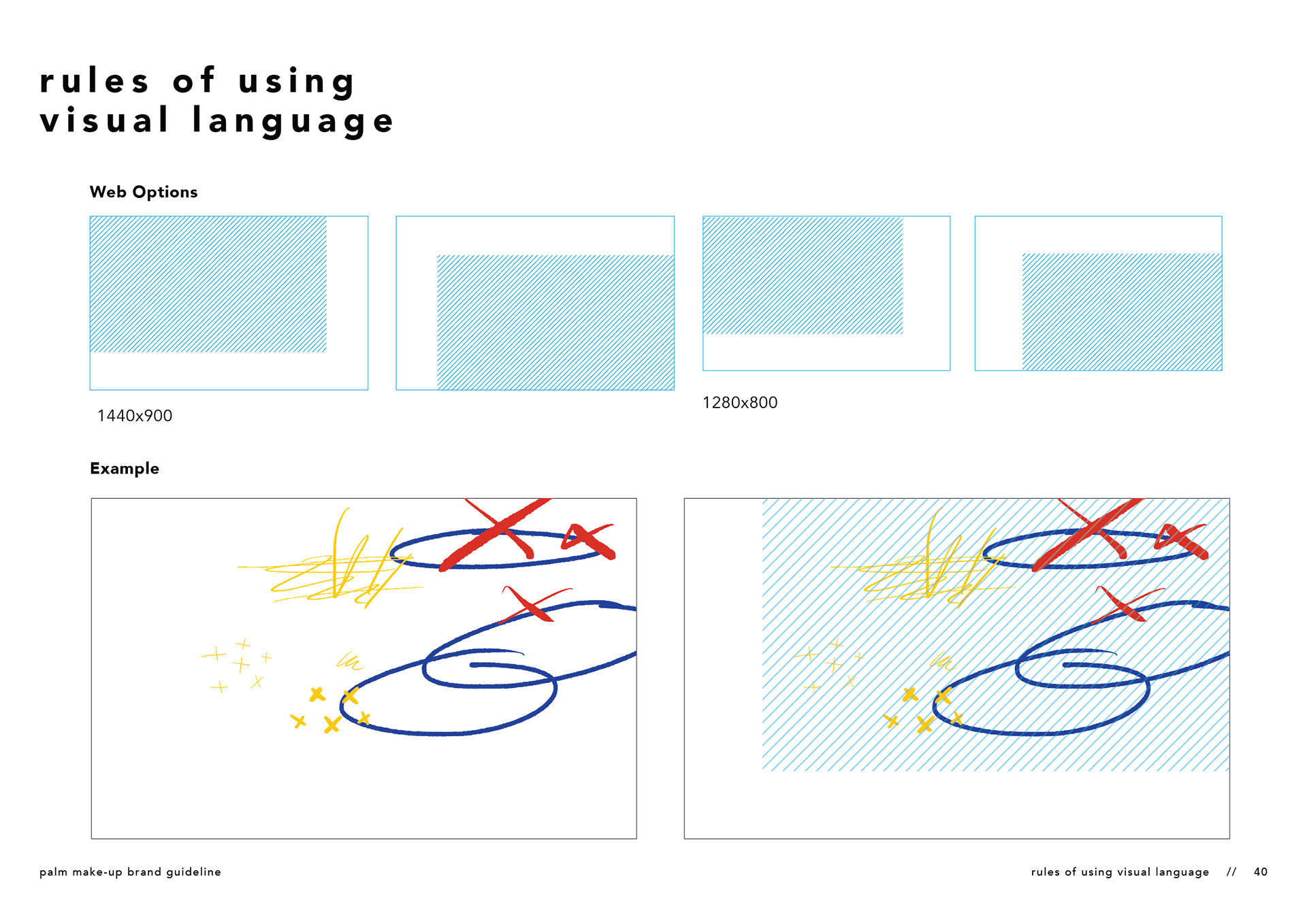 rules of using
visual language

Web Options

1440x900

1280x800

Example

palm make-up brand guideline

rules of using visual language // 40