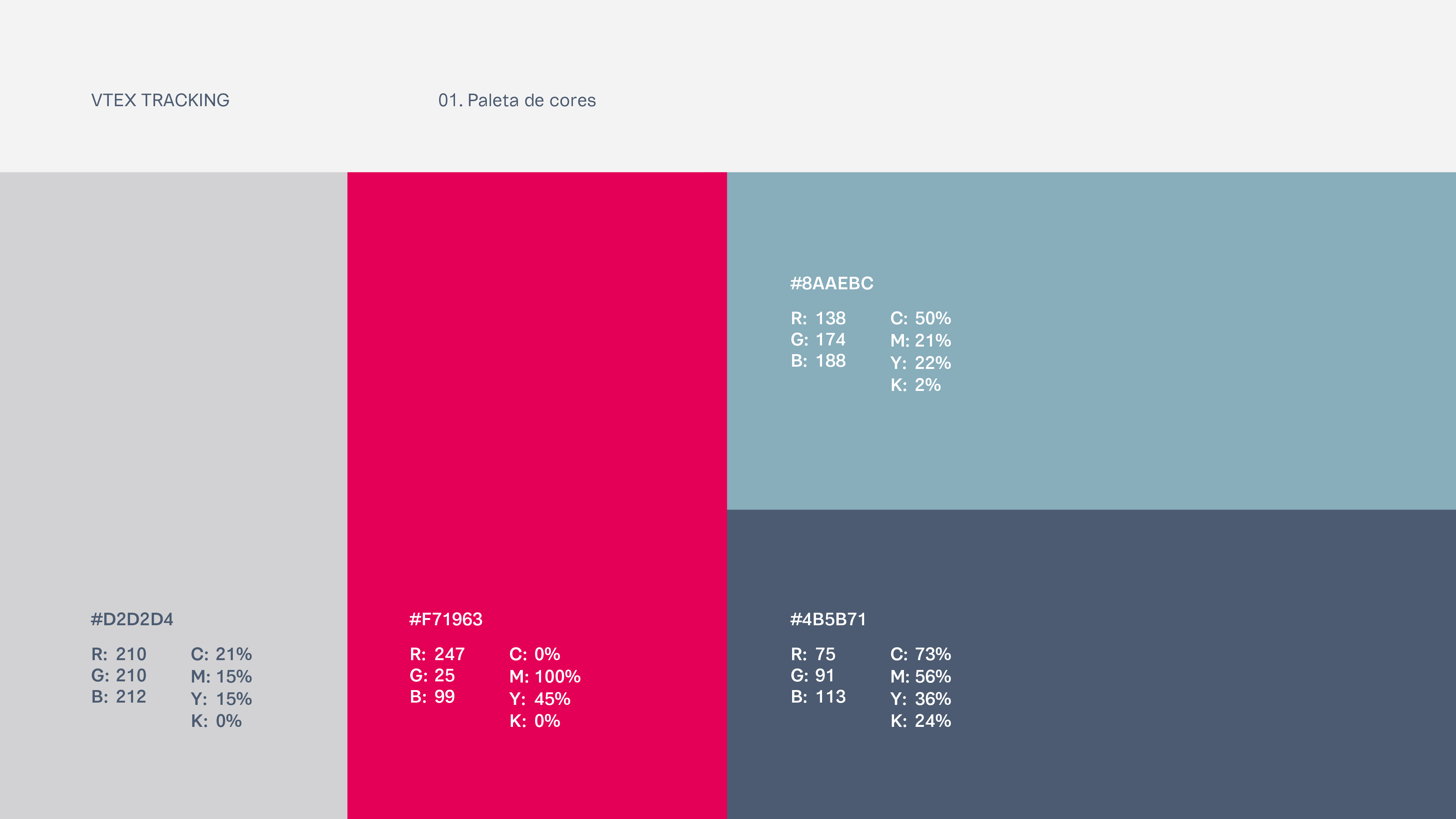 VTEX TRACKING

01. Paleta de cores

#D2D2D4

R: 210
G: 210
B: 212

C: 21%
M: 15%
Y: 15%
K: 0%

#F71963

R: 247
G: 25
B: 99

C: 0%
M: 100%
Y: 45%
K: 0%

#8AAEBC

R: 138
G: 174
B: 188

C: 50%
M: 21%
Y: 22%
K: 2%

#4B5B71

R: 75
G: 91
B: 113

C: 73%
M: 56%
Y: 36%
K: 24%