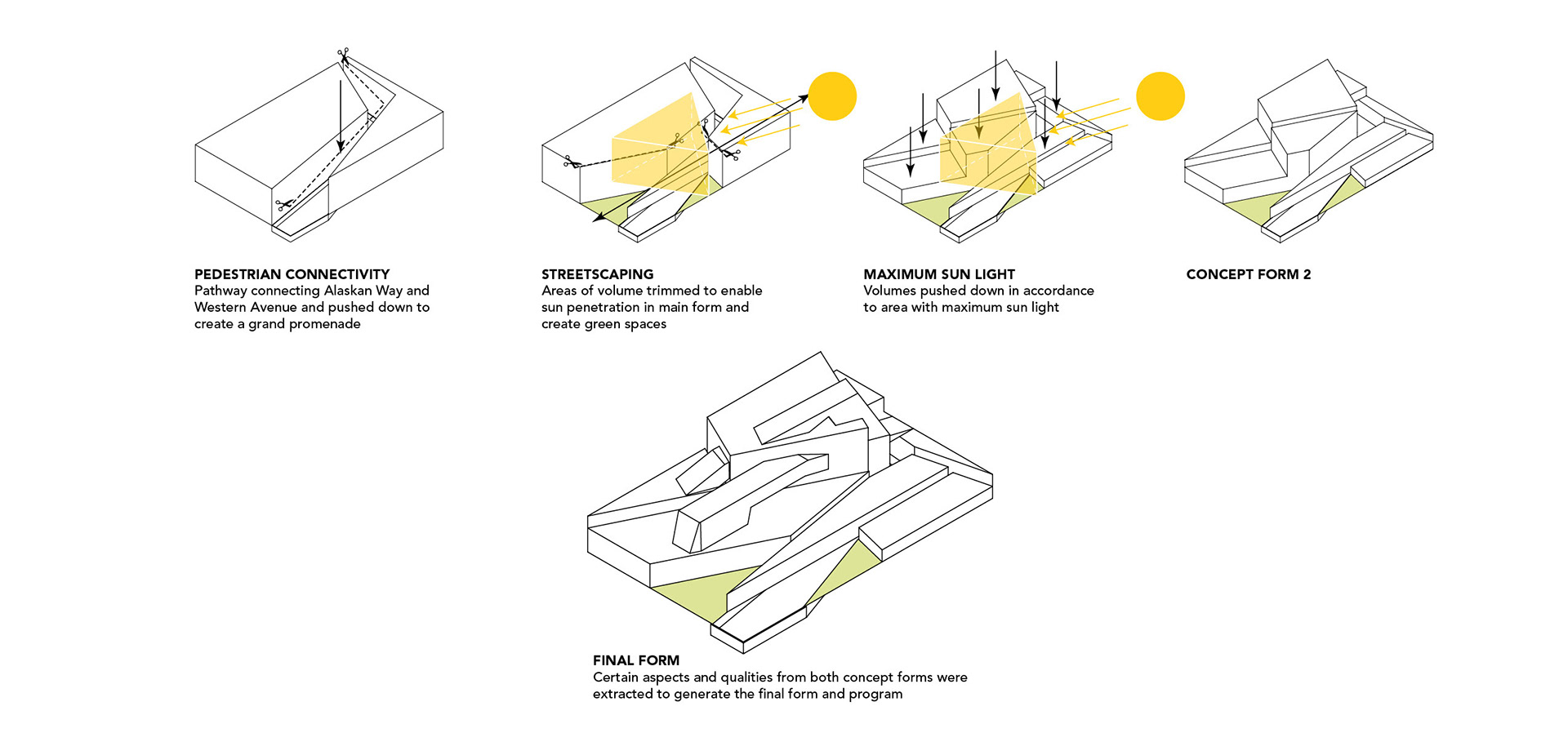 PEDESTRIAN CONNECTIVITY
Pathway connecting Alaskan Way and Western Avenue and pushed down to create a grand promenade

STREETSCAPING
Areas of volume trimmed to enable sun penetration in main form and create green spaces

MAXIMUM SUN LIGHT
Volumes pushed down in accordance to area with maximum sun light

CONCEPT FORM 2

FINAL FORM
Certain aspects and qualities from both concept forms were extracted to generate the final form and program