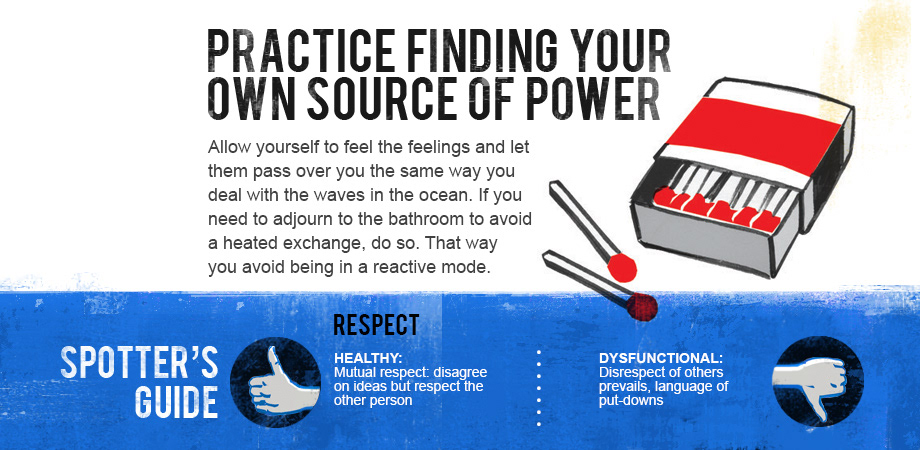 PRACTICE FINDING YOUR OWN SOURCE OF POWER

Allow yourself to feel the feelings and let them pass over you the same way you deal with the waves in the ocean. If you need to adjourn to the bathroom to avoid a heated exchange, do so. That way you avoid being in a reactive mode.

SPOTTER'S GUIDE

RESPECT

HEALTHY:
Mutual respect: disagree on ideas but respect the other person

DYSFUNCTIONAL:
Disrespect of others prevails, language of put-downs