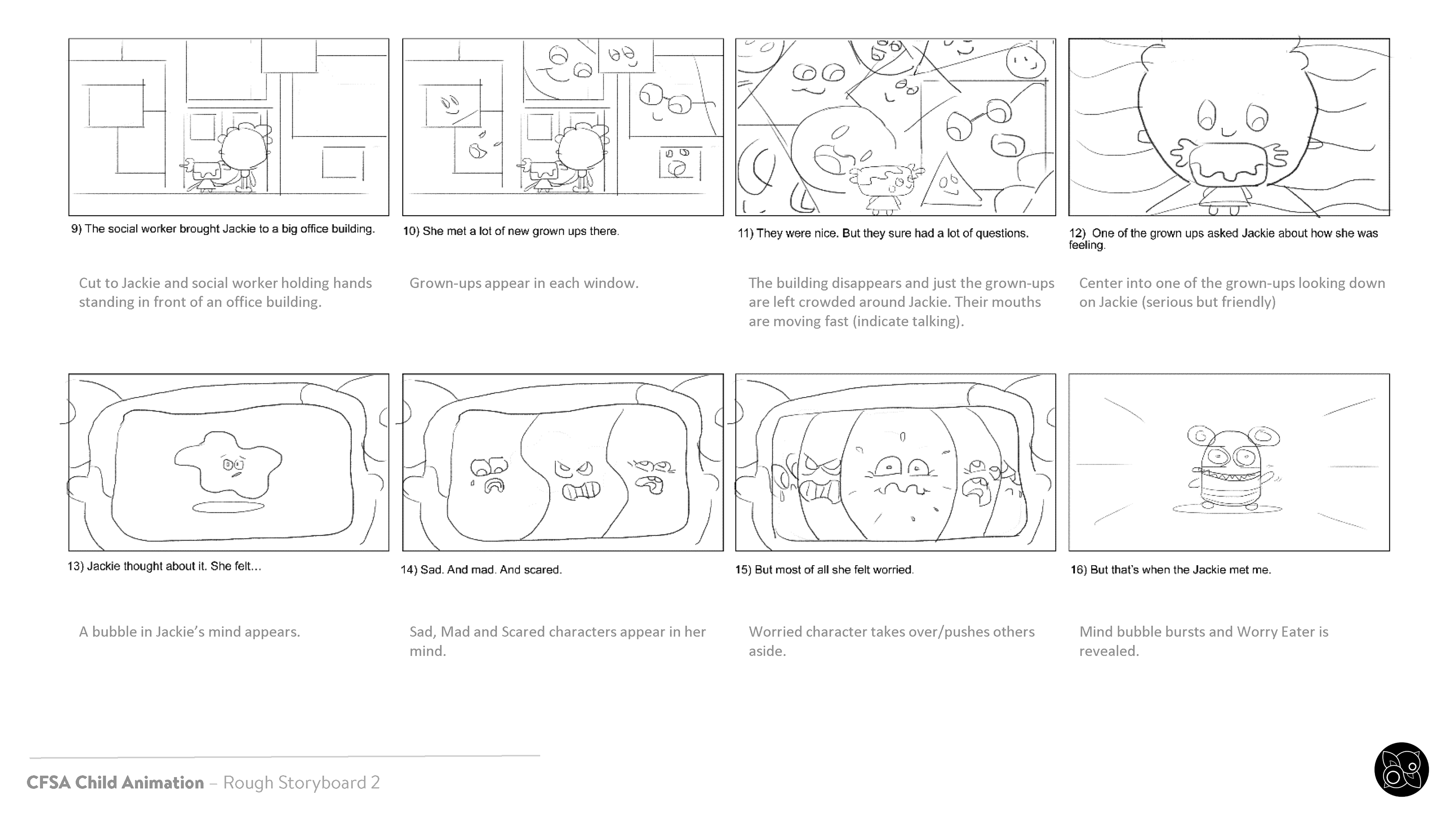 9) The social worker brought Jackie to a big office building.

Cut to Jackie and social worker holding hands standing in front of an office building.

10) She met a lot of new grown ups there.

Grown-ups appear in each window.

11) They were nice. But they sure had a lot of questions.

The building disappears and just the grown-ups are left crowded around Jackie. Their mouths are moving fast (indicate talking).

12) One of the grown ups asked Jackie about how she was feeling.

Center into one of the grown-ups looking down on Jackie (serious but friendly)

13) Jackie thought about it. She felt...

A bubble in Jackie's mind appears.

14) Sad. And mad. And scared.

Sad, Mad and Scared characters appear in her mind.

15) But most of all she felt worried.

Worried character takes over/pushes others aside.

16) But that's when the Jackie met me.

Mind bubble bursts and Worry Eater is revealed.

CFSA Child Animation – Rough Storyboard 2