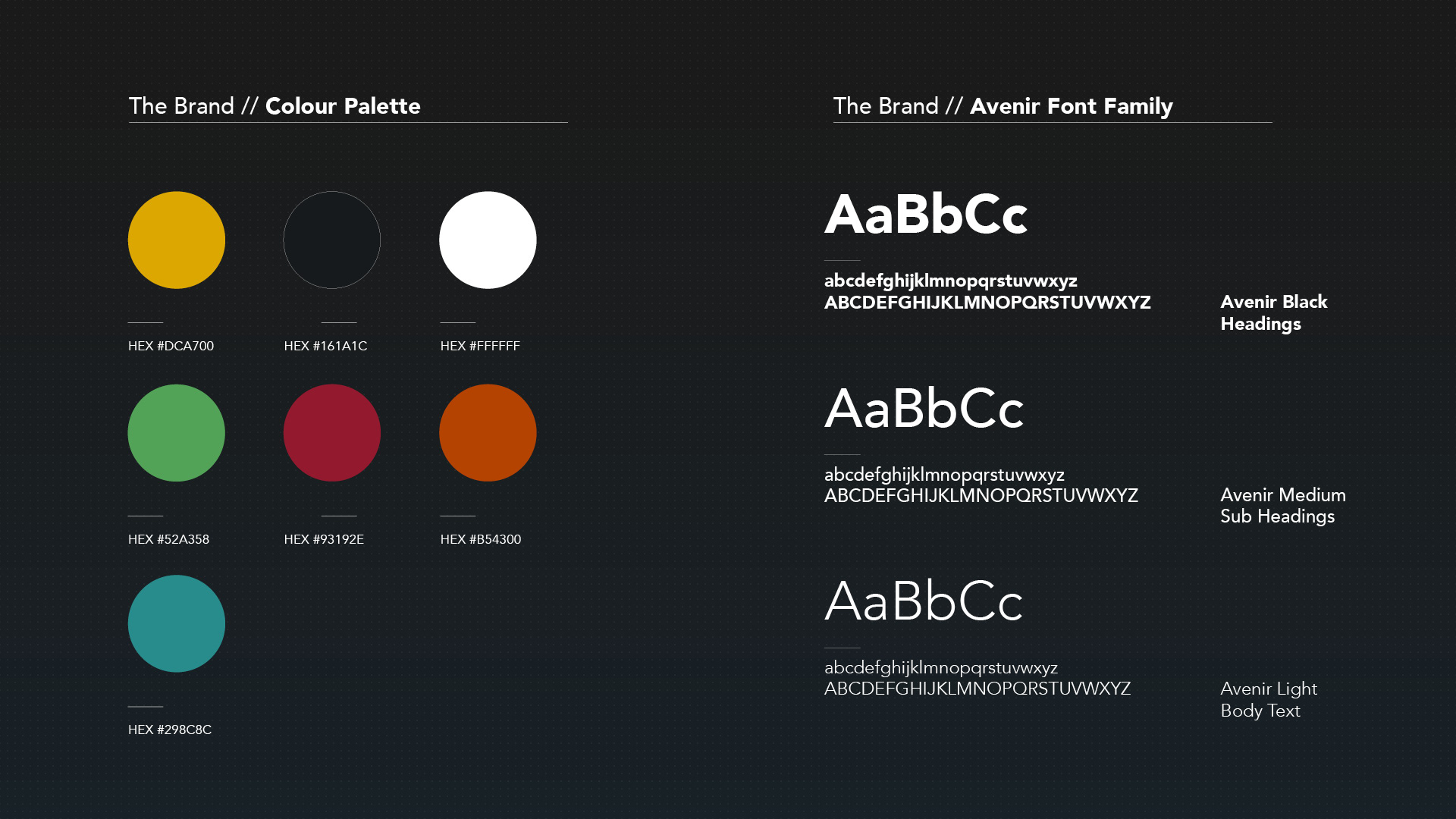 The Brand // Colour Palette

HEX #DCA700

HEX #161A1C

HEX #FFFFFF

HEX #52A358

HEX #93192E

HEX #B54300

HEX #298C8C

The Brand // Avenir Font Family

AaBbCc

abcdefghijklmnopqrstuvwxyz
ABCDEFGHIJKLMNOPQRSTUVWXYZ

Avenir Black
Headings

AaBbCc

abcdefghijklmnopqrstuvwxyz
ABCDEFGHIJKLMNOPQRSTUVWXYZ

Avenir Medium
Sub Headings

AaBbCc

abcdefghijklmnopqrstuvwxyz
ABCDEFGHIJKLMNOPQRSTUVWXYZ

Avenir Light
Body Text