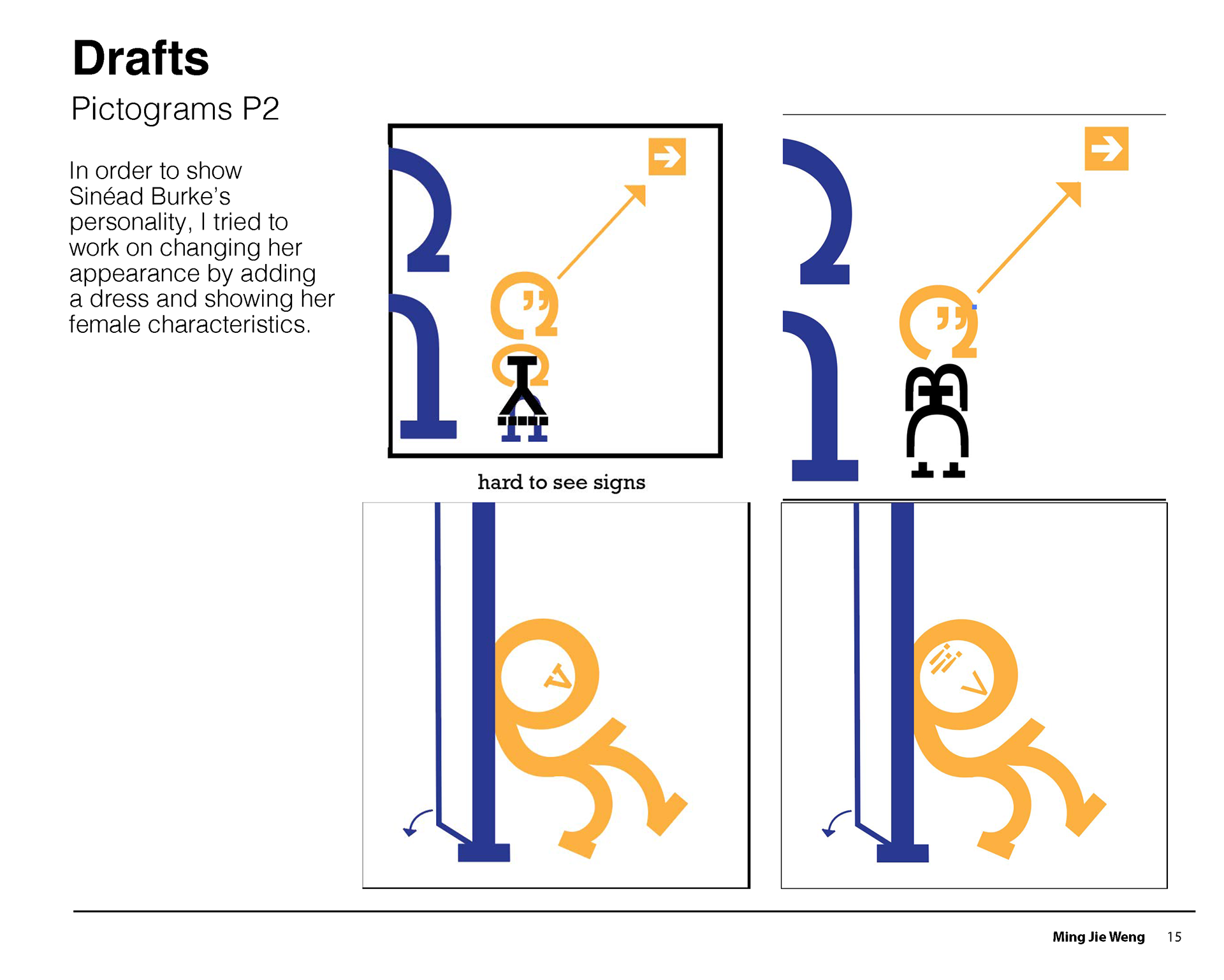 Drafts

Pictograms P2

In order to show Sinéad Burke's personality, I tried to work on changing her appearance by adding a dress and showing her female characteristics.

hard to see signs

Ming Jie Weng 15