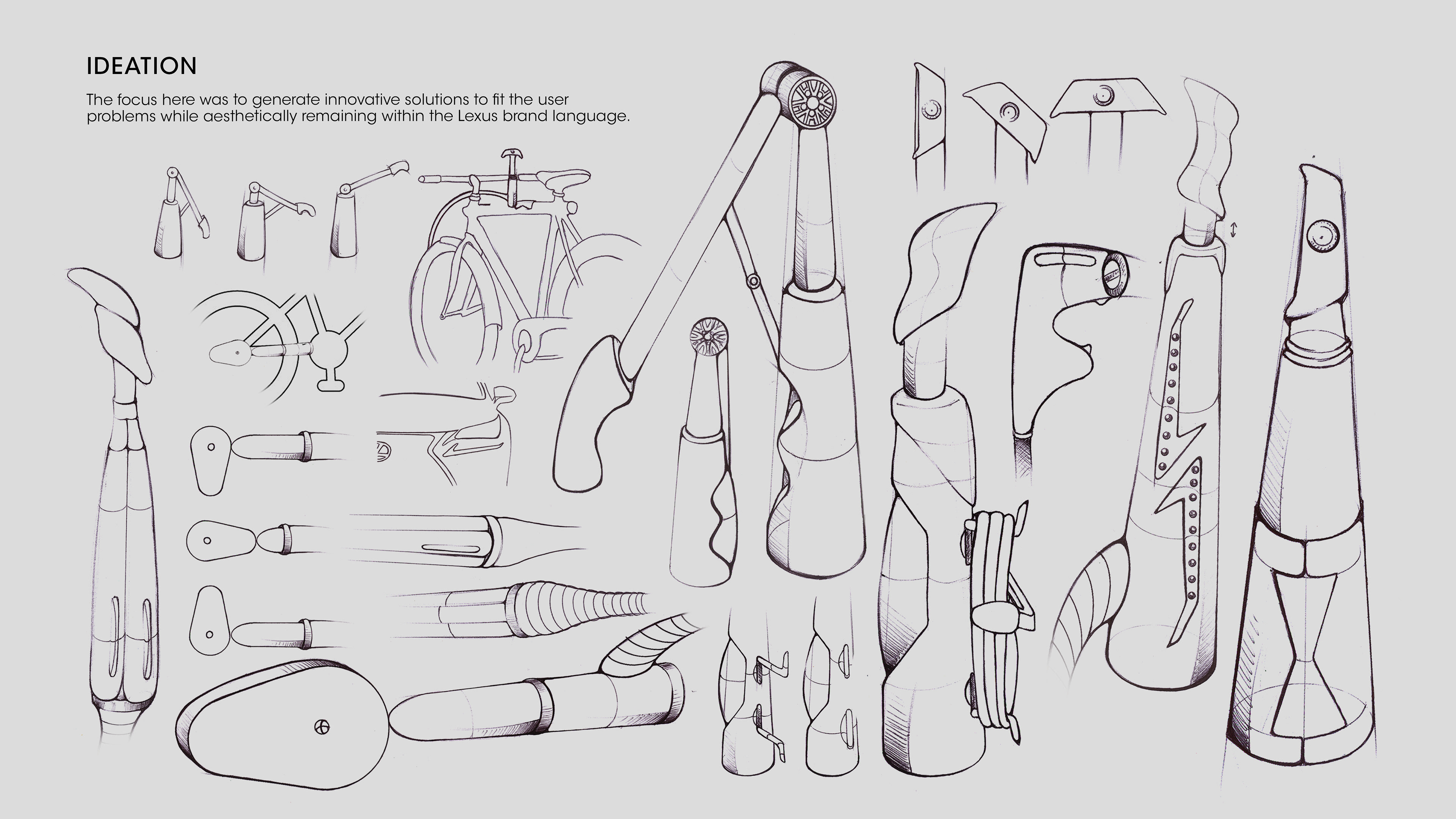 IDEATION

The focus here was to generate innovative solutions to fit the user problems while aesthetically remaining within the Lexus brand language.