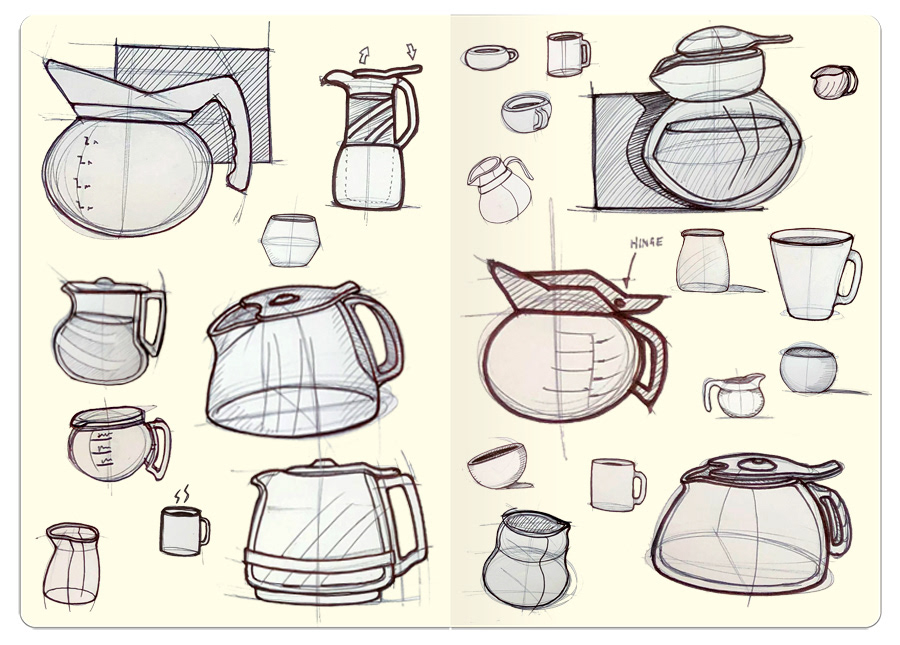 HINGE