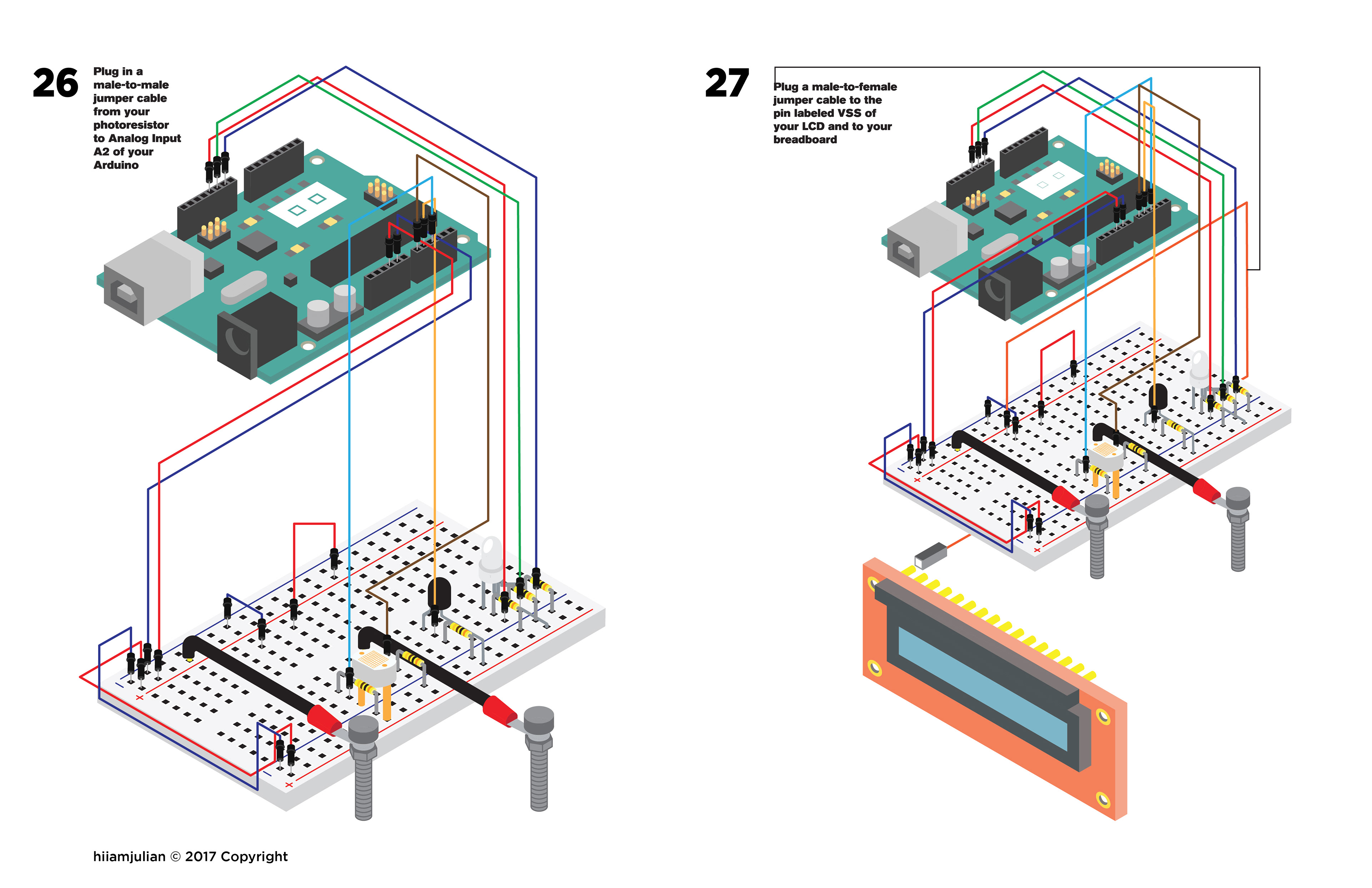 26

Plug in a male-to-male jumper cable from your photoresistor to Analog Input A2 of your Arduino

27

Plug a male-to-female jumper cable to the pin labeled VSS of your LCD and to your breadboard

hiiamjulian © 2017 Copyright