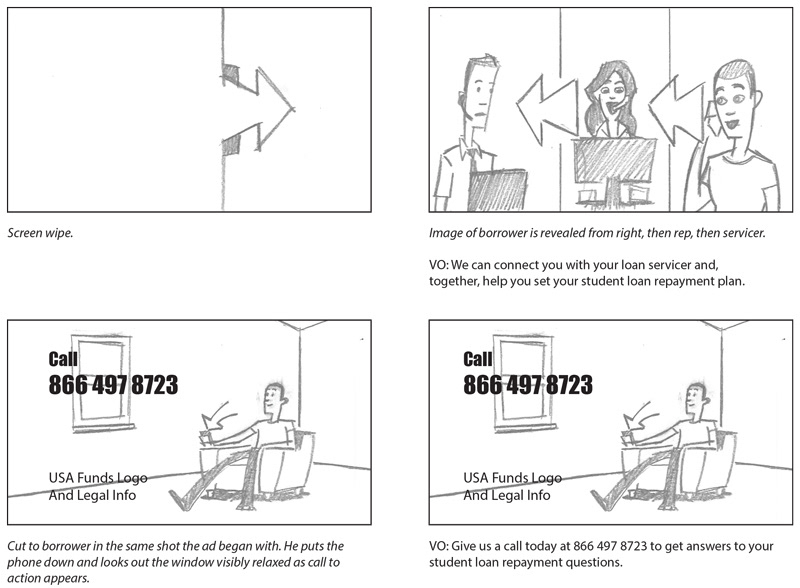 Screen wipe.

Image of borrower is revealed from right, then rep, then servicer.

VO: We can connect you with your loan servicer and, together, help you set your student loan repayment plan.

Call
866 497 8723

USA Funds Logo
And Legal Info

Cut to borrower in the same shot the ad began with. He puts the phone down and looks out the window visibly relaxed as call to action appears.

Call
866 497 8723

USA Funds Logo
And Legal Info

VO: Give us a call today at 866 497 8723 to get answers to your student loan repayment questions.