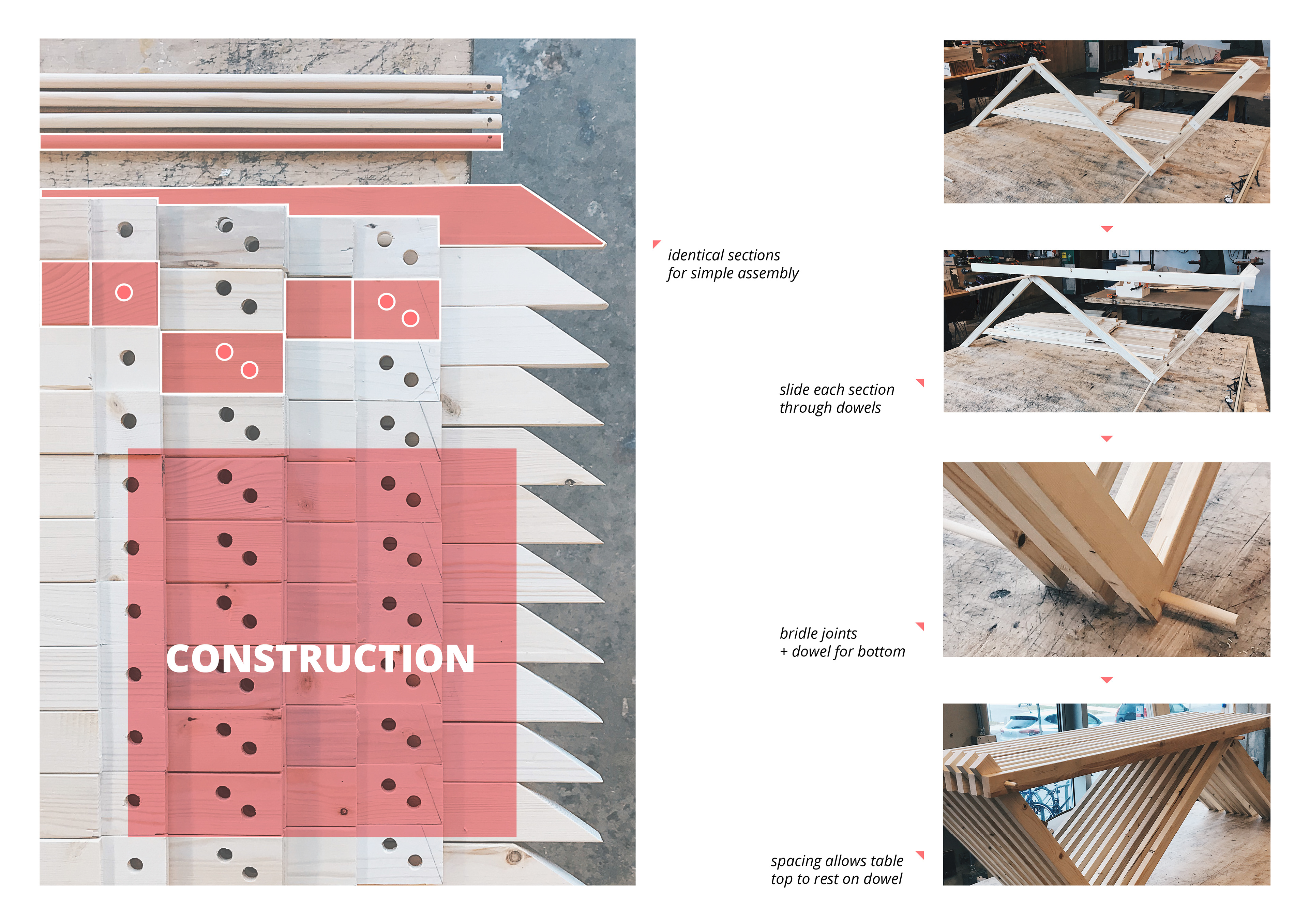 CONSTRUCTION

identical sections for simple assembly

slide each section through dowels

bridle joints + dowel for bottom

spacing allows table top to rest on dowel