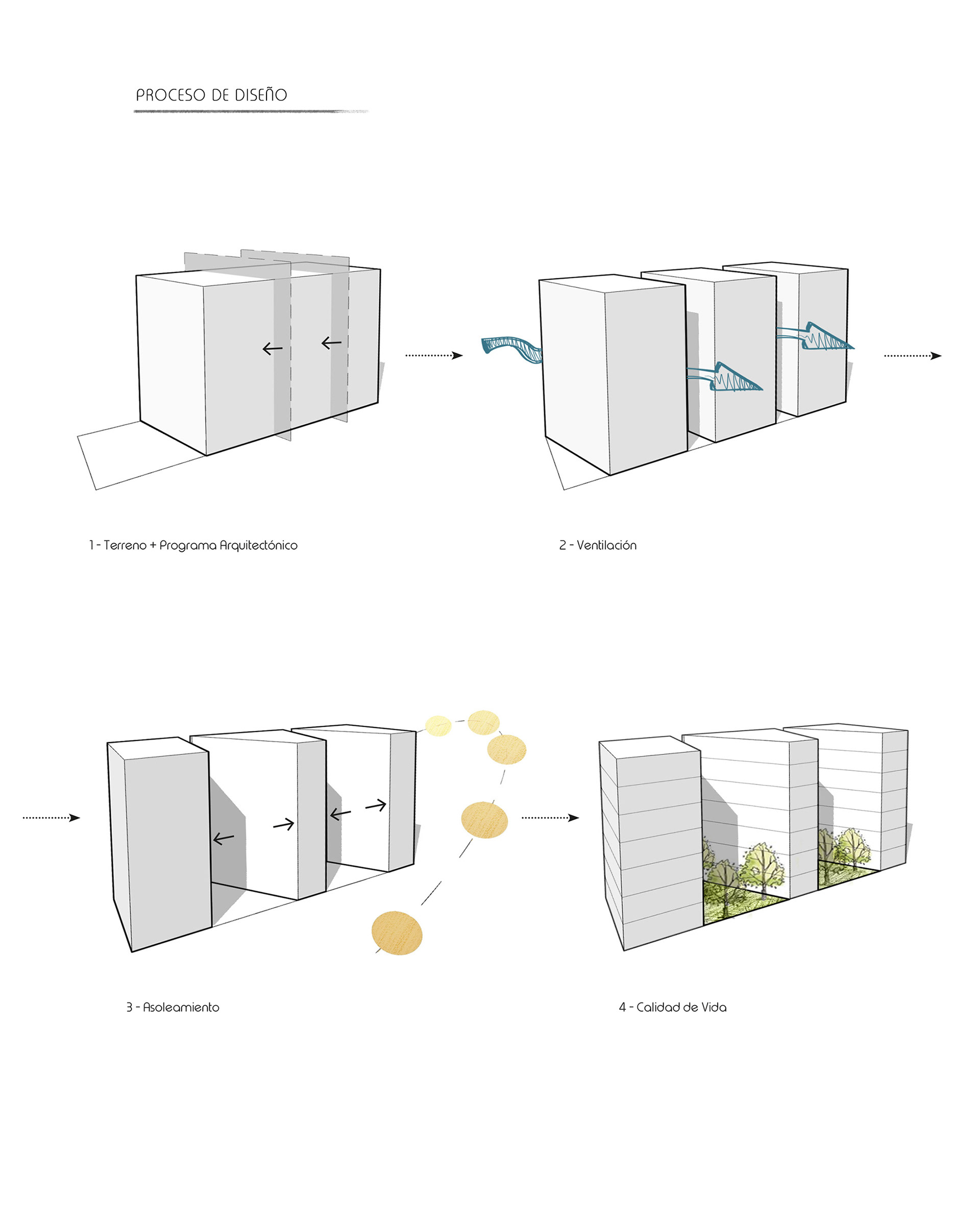 PROCESO DE DISEÑO

1 - Terreno + Programa Arquitectónico

2 - Ventilación

3 - Asoleamiento

4 - Calidad de Vida