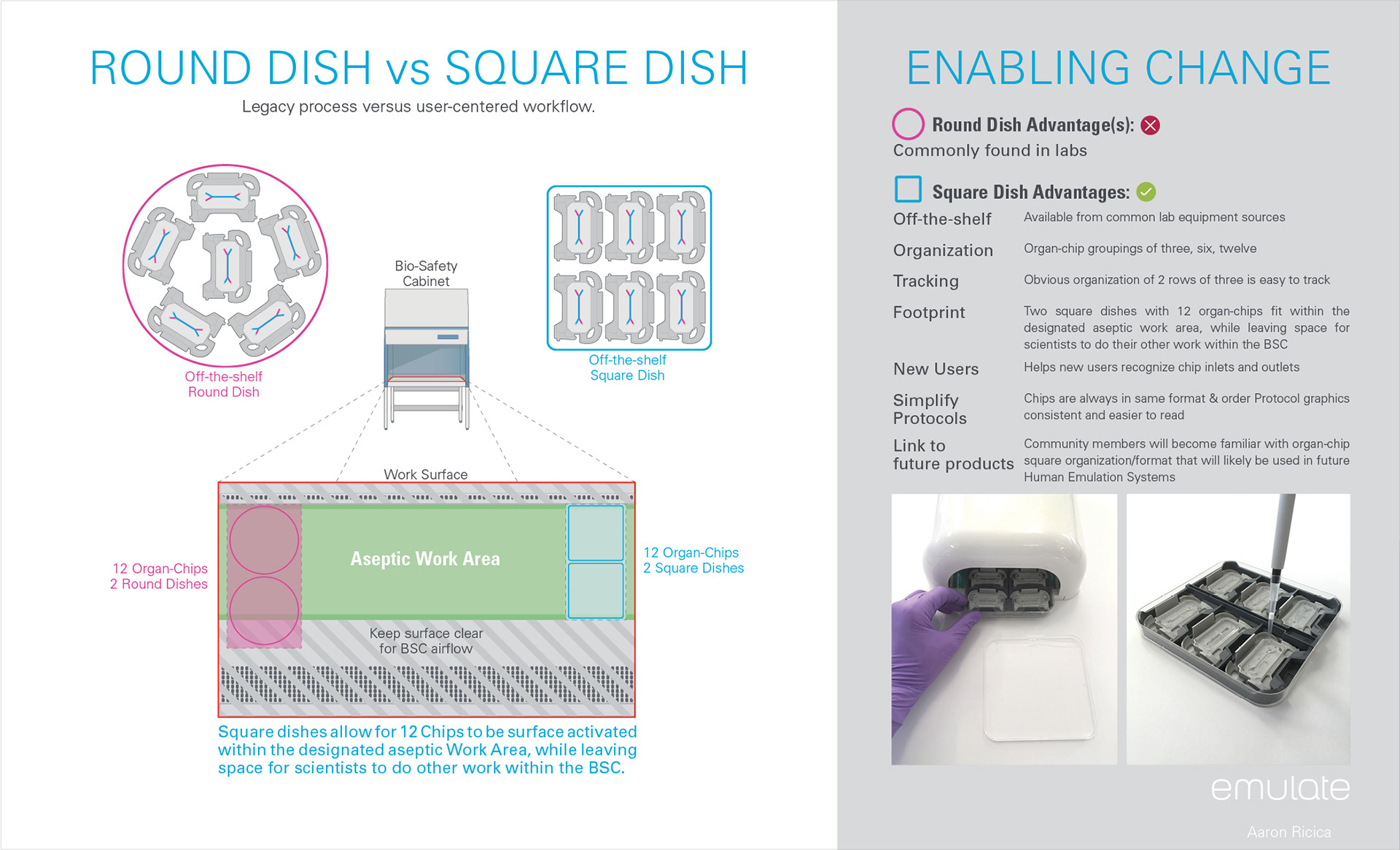 ROUND DISH vs SQUARE DISH

Legacy process versus user-centered workflow.

Off-the-shelf Round Dish

Bio-Safety Cabinet

Off-the-shelf Square Dish

Work Surface

12 Organ-Chips 2 Round Dishes

Aseptic Work Area

12 Organ-Chips 2 Square Dishes

Keep surface clear for BSC airflow

Square dishes allow for 12 Chips to be surface activated within the designated aseptic Work Area, while leaving space for scientists to do other work within the BSC.

ENABLING CHANGE

Round Dish Advantage(s):
Commonly found in labs

Square Dish Advantages:

| | |
|---|---|
| Off-the-shelf | Available from common lab equipment sources |
| Organization | Organ-chip groupings of three, six, twelve |
| Tracking | Obvious organization of 2 rows of three is easy to track |
| Footprint | Two square dishes with 12 organ-chips fit within the designated aseptic work area, while leaving space for scientists to do their other work within the BSC |
| New Users | Helps new users recognize chip inlets and outlets |
| Simplify Protocols | Chips are always in same format & order Protocol graphics consistent and easier to read |
| Link to future products | Community members will become familiar with organ-chip square organization/format that will likely be used in future Human Emulation Systems |

emulate

Aaron Ricica