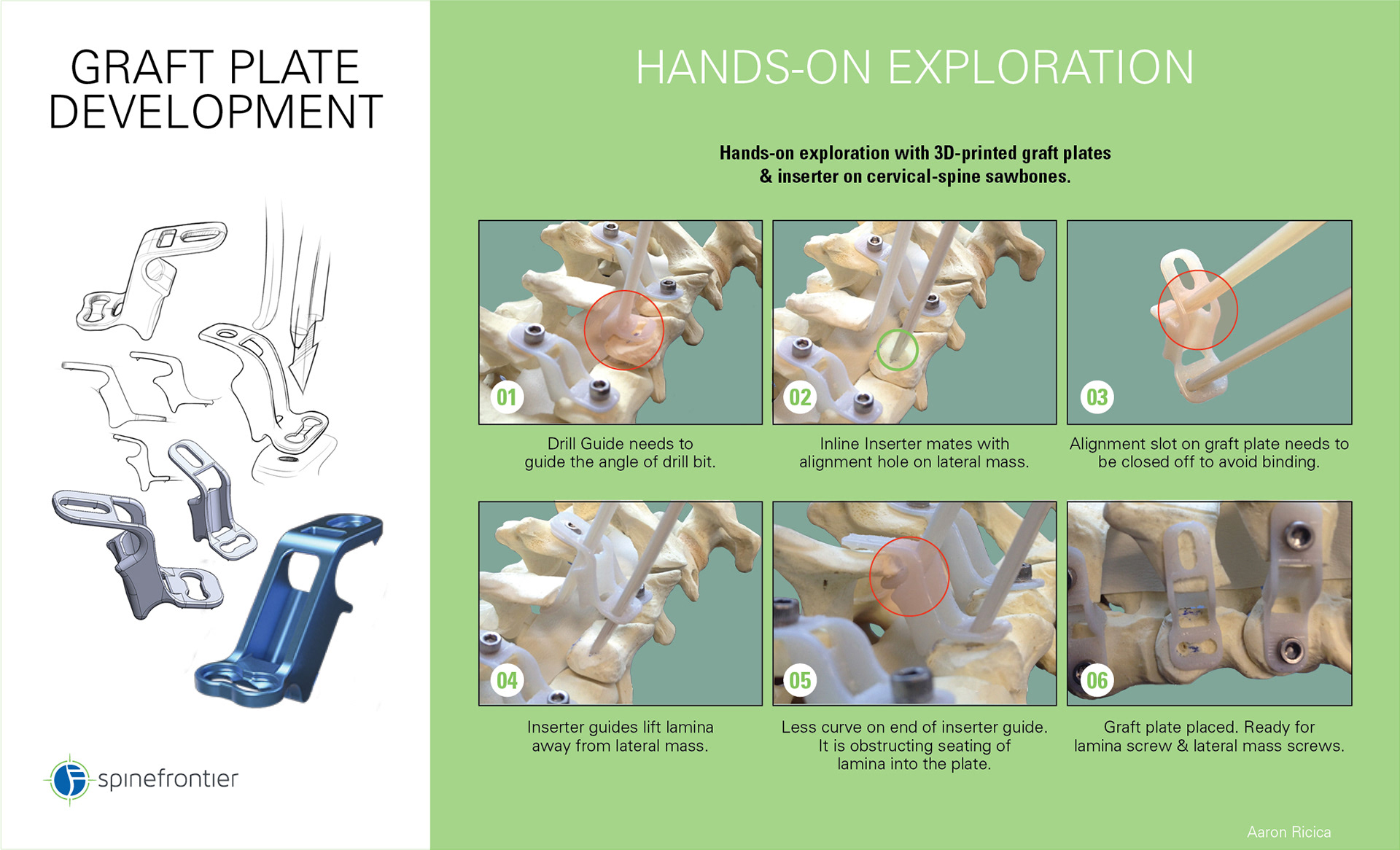 GRAFT PLATE DEVELOPMENT

spinefrontier

HANDS-ON EXPLORATION

Hands-on exploration with 3D-printed graft plates & inserter on cervical-spine sawbones.

01

Drill Guide needs to guide the angle of drill bit.

02

Inline Inserter mates with alignment hole on lateral mass.

03

Alignment slot on graft plate needs to be closed off to avoid binding.

04

Inserter guides lift lamina away from lateral mass.

05

Less curve on end of inserter guide. It is obstructing seating of lamina into the plate.

06

Graft plate placed. Ready for lamina screw & lateral mass screws.

Aaron Ricica