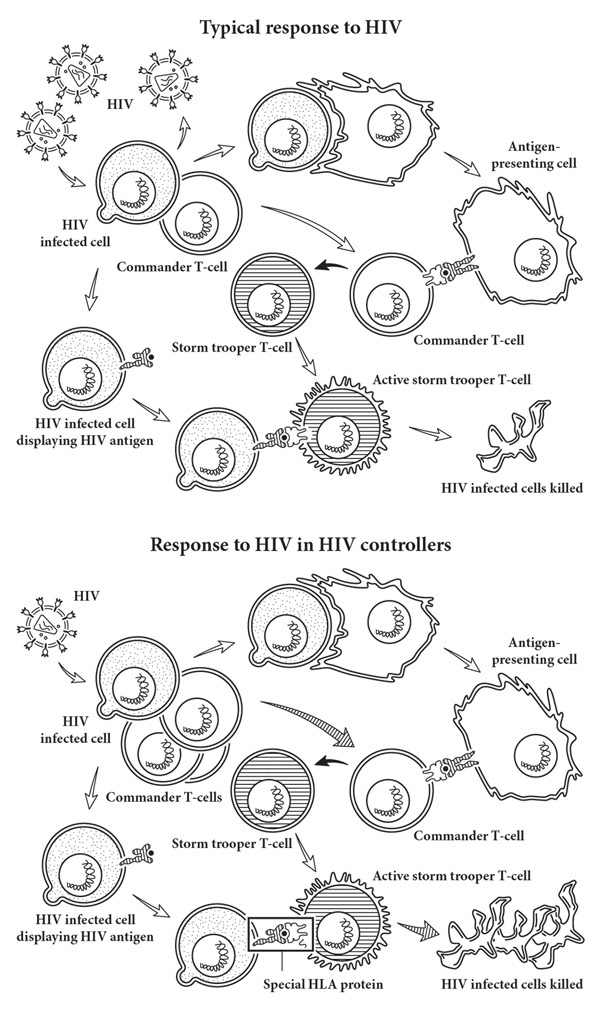 Typical response to HIV

HIV

Antigen-presenting cell

HIV infected cell

Commander T-cell

Commander T-cell

Storm trooper T-cell

Active storm trooper T-cell

HIV infected cell displaying HIV antigen

HIV infected cells killed

Response to HIV in HIV controllers

HIV

Antigen-presenting cell

HIV infected cell

Commander T-cells

Commander T-cell

Storm trooper T-cell

Active storm trooper T-cell

HIV infected cell displaying HIV antigen

Special HLA protein

HIV infected cells killed