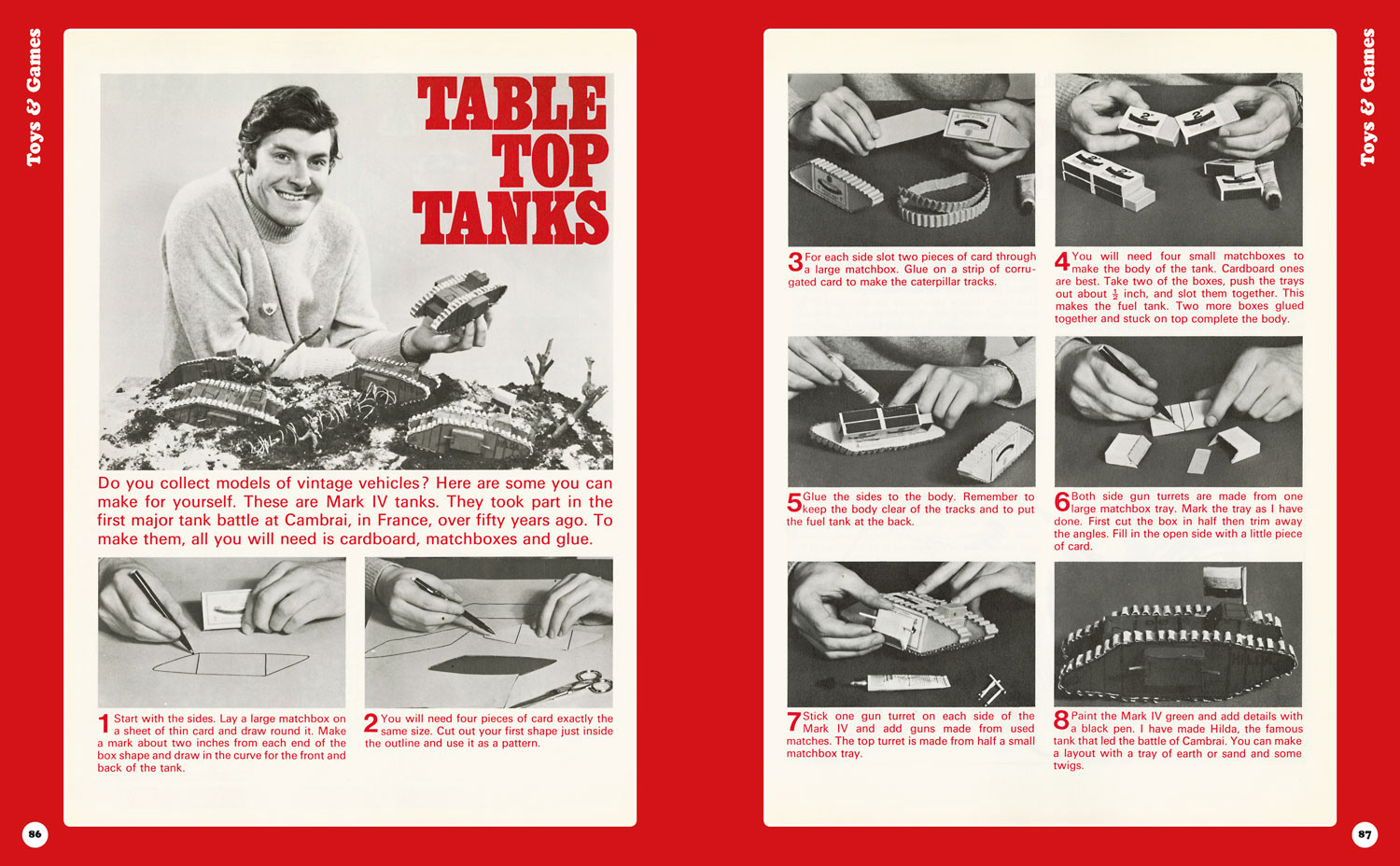 Toys & Games

TABLE TOP TANKS

Do you collect models of vintage vehicles? Here are some you can make for yourself. These are Mark IV tanks. They took part in the first major tank battle at Cambrai, in France, over fifty years ago. To make them, all you will need is cardboard, matchboxes and glue.

1 Start with the sides. Lay a large matchbox on a sheet of thin card and draw round it. Make a mark about two inches from each end of the box shape and draw in the curve for the front and back of the tank.

2 You will need four pieces of card exactly the same size. Cut out your first shape just inside the outline and use it as a pattern.

86

Toys & Games

3 For each side slot two pieces of card through a large matchbox. Glue on a strip of corrugated card to make the caterpillar tracks.

4 You will need four small matchboxes to make the body of the tank. Cardboard ones are best. Take two of the boxes, push the trays out about $\frac{1}{2}$ inch, and slot them together. This makes the fuel tank. Two more boxes glued together and stuck on top complete the body.

5 Glue the sides to the body. Remember to keep the body clear of the tracks and to put the fuel tank at the back.

6 Both side gun turrets are made from one large matchbox tray. Mark the tray as I have done. First cut the box in half then trim away the angles. Fill in the open side with a little piece of card.

7 Stick one gun turret on each side of the Mark IV and add guns made from used matches. The top turret is made from half a small matchbox tray.

8 Paint the Mark IV green and add details with a black pen. I have made Hilda, the famous tank that led the battle of Cambrai. You can make a layout with a tray of earth or sand and some twigs.

87