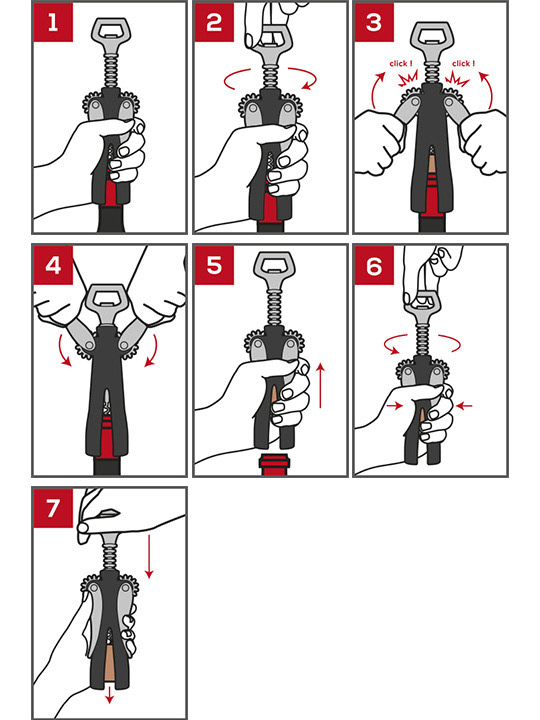 1

2

3

click !

click !

4

5

6

7