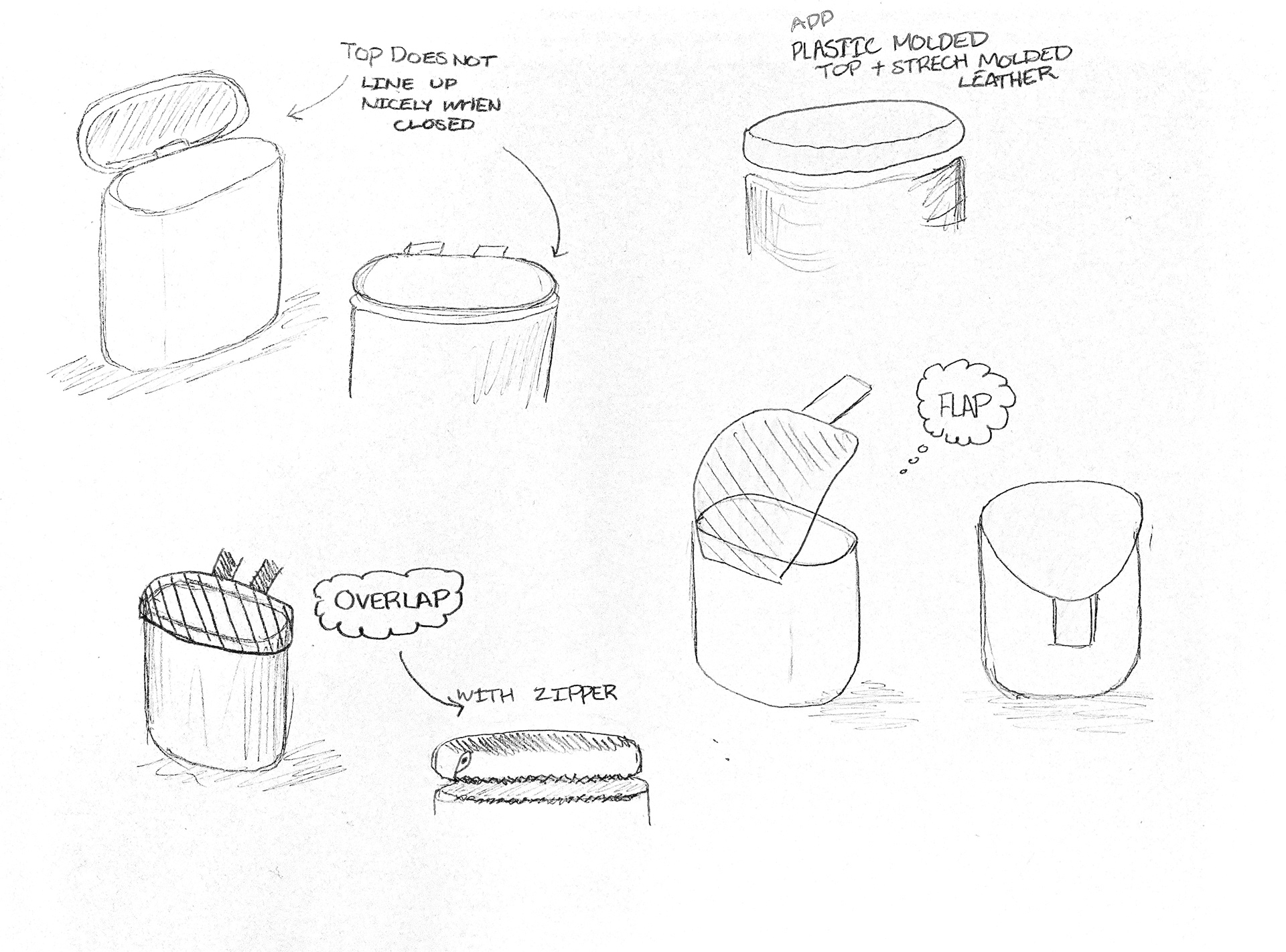 TOP DOES NOT LINE UP NICELY WHEN CLOSED

ADD
PLASTIC MOLDED TOP + STRECH MOLDED LEATHER

FLAP

OVERLAP

WITH ZIPPER