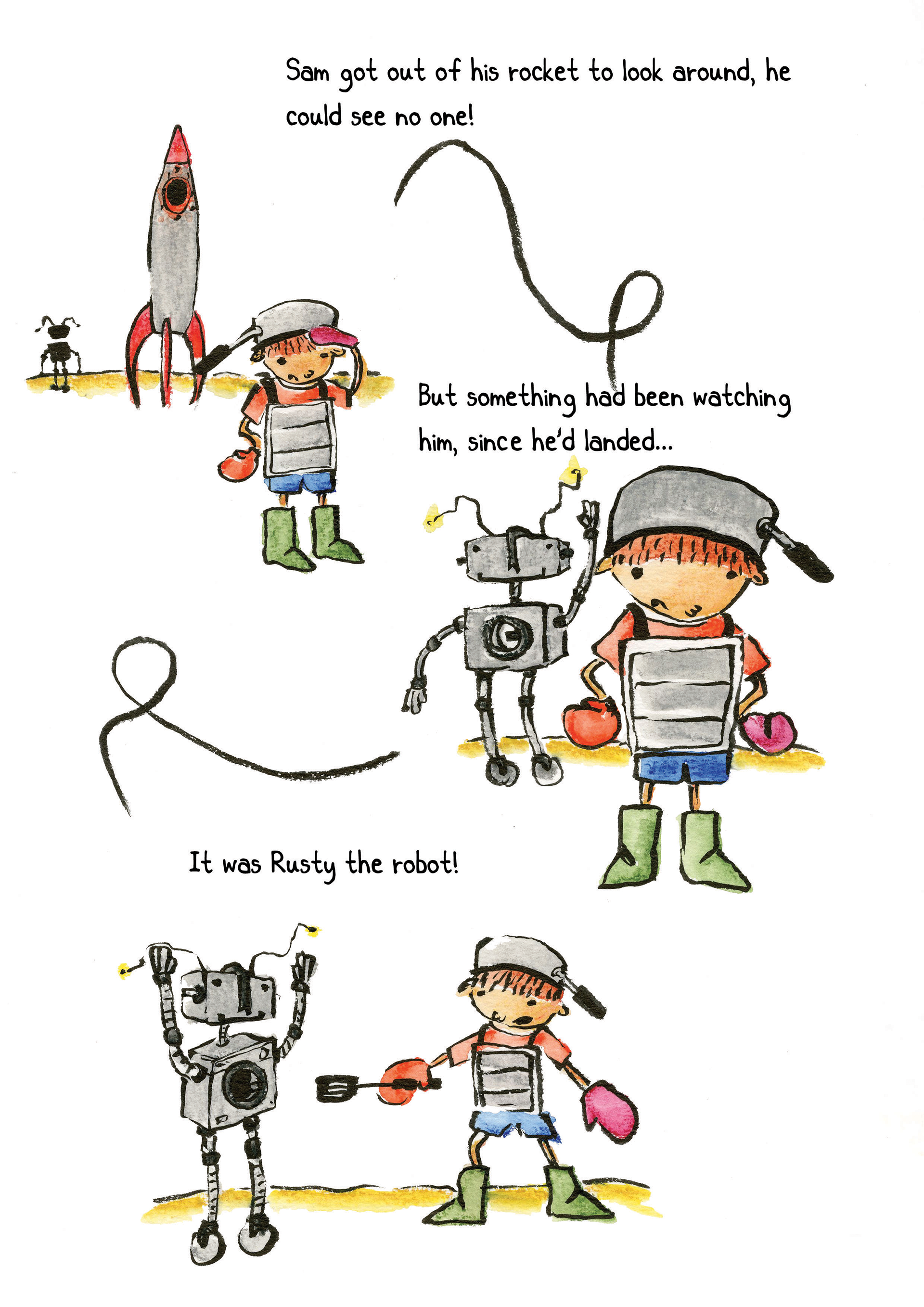 Sam got out of his rocket to look around, he could see no one!

But something had been watching him, since he'd landed...

It was Rusty the robot!