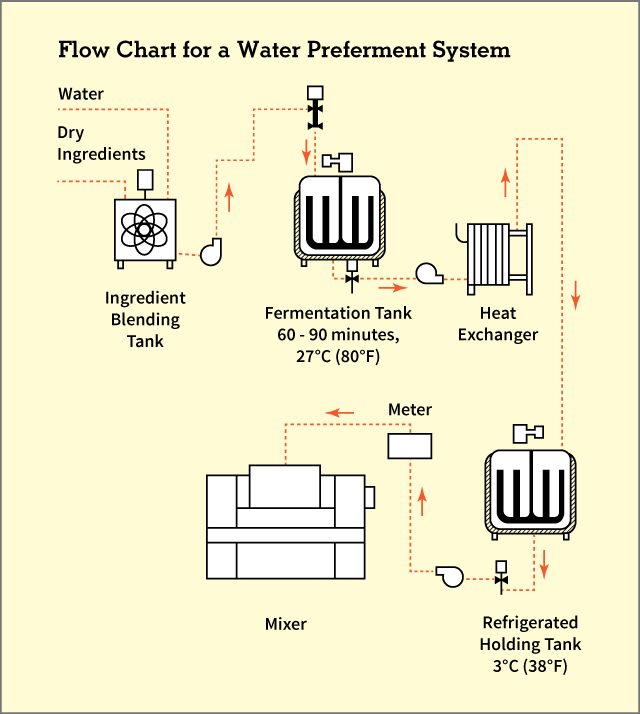 Flow Chart for a Water Preferment System

Water

Dry Ingredients

Ingredient Blending Tank

Fermentation Tank 60 - 90 minutes, 27°C (80°F)

Heat Exchanger

Meter

Mixer

Refrigerated Holding Tank 3°C (38°F)