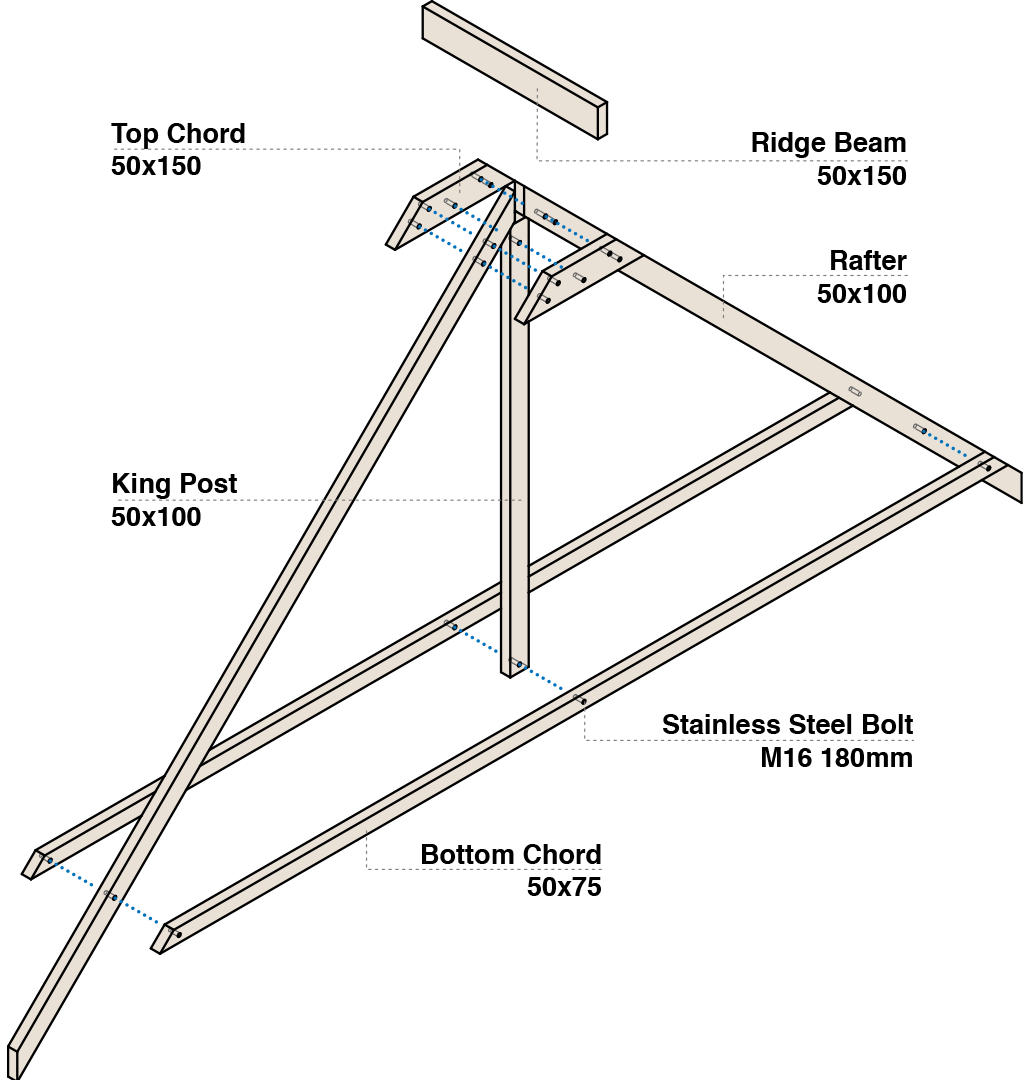 Top Chord
50x150

Ridge Beam
50x150

Rafter
50x100

King Post
50x100

Stainless Steel Bolt
M16 180mm

Bottom Chord
50x75