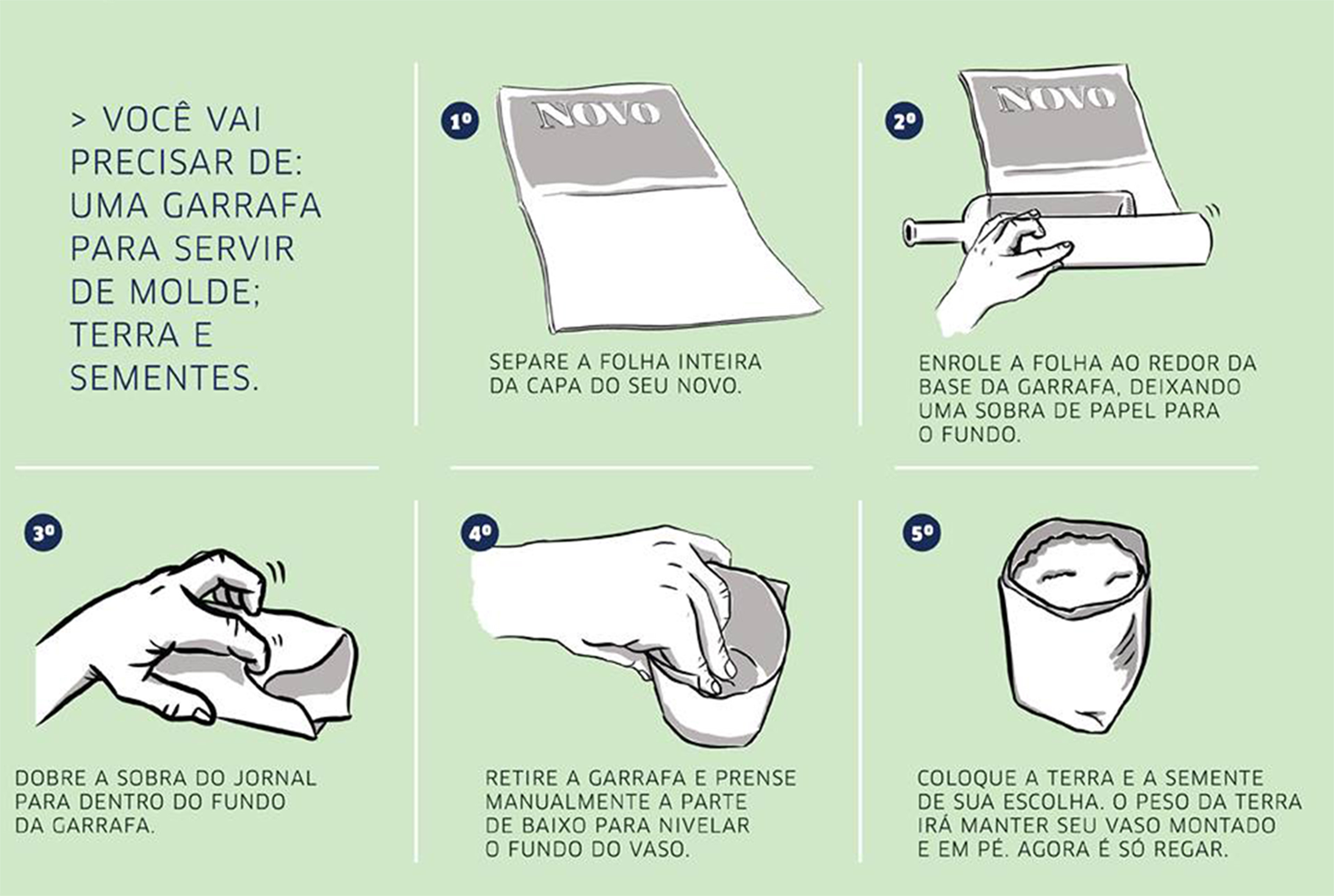 > VOCÊ VAI PRECISAR DE: UMA GARRAFA PARA SERVIR DE MOLDE; TERRA E SEMENTES.

1º

NOVO

SEPARE A FOLHA INTEIRA DA CAPA DO SEU NOVO.

2º

NOVO

ENROLE A FOLHA AO REDOR DA BASE DA GARRAFA, DEIXANDO UMA SOBRA DE PAPEL PARA O FUNDO.

3º

DOBRE A SOBRA DO JORNAL PARA DENTRO DO FUNDO DA GARRAFA.

4º

RETIRE A GARRAFA E PRENSE MANUALMENTE A PARTE DE BAIXO PARA NIVELAR O FUNDO DO VASO.

5º

COLOQUE A TERRA E A SEMENTE DE SUA ESCOLHA. O PESO DA TERRA IRÁ MANTER SEU VASO MONTADO E EM PÉ. AGORA É SÓ REGAR.