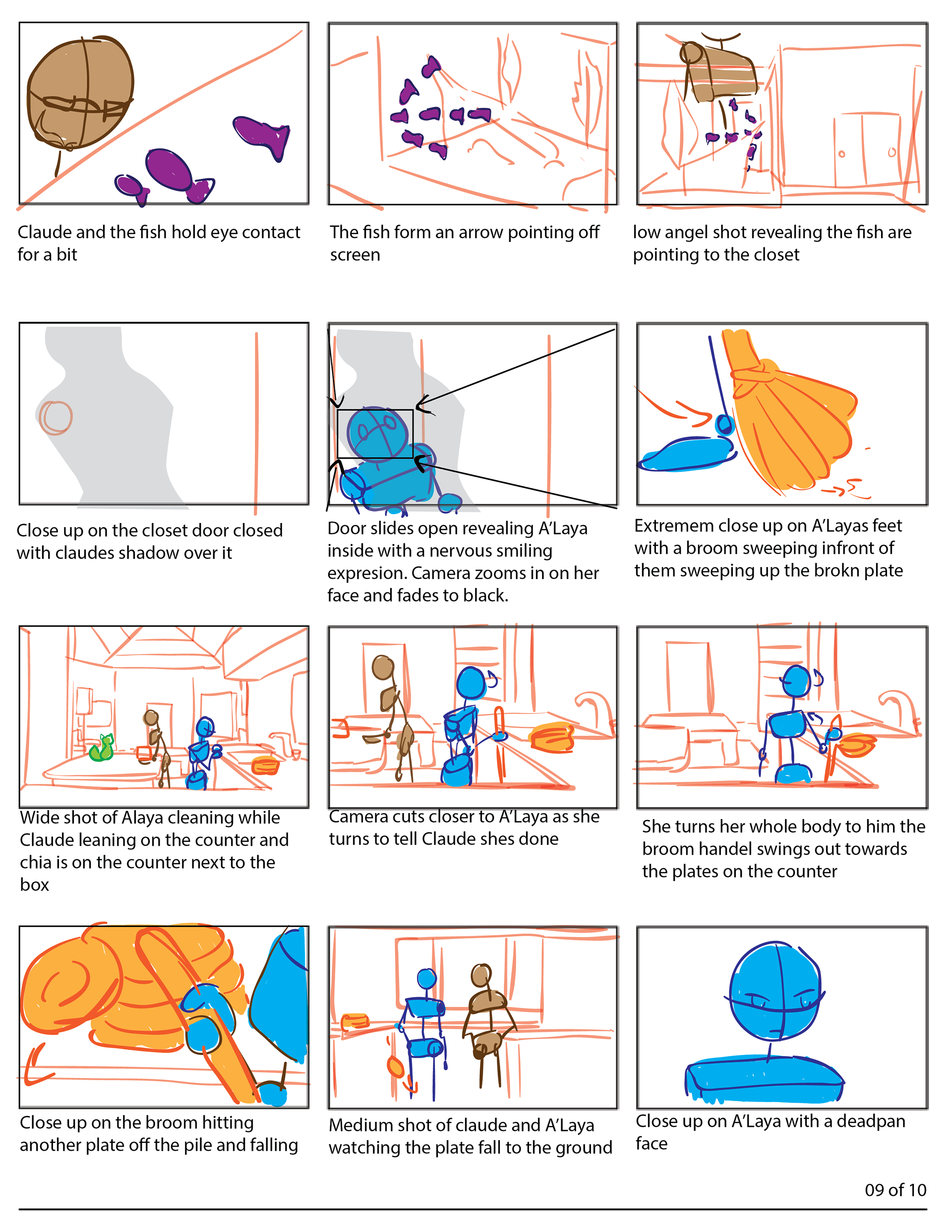 Claude and the fish hold eye contact for a bit

The fish form an arrow pointing off screen

low angel shot revealing the fish are pointing to the closet

Close up on the closet door closed with claudes shadow over it

Door slides open revealing A'Laya inside with a nervous smiling expresion. Camera zooms in on her face and fades to black.

Extremem close up on A'Layas feet with a broom sweeping infront of them sweeping up the brokn plate

Wide shot of Alaya cleaning while Claude leaning on the counter and chia is on the counter next to the box

Camera cuts closer to A'Laya as she turns to tell Claude shes done

She turns her whole body to him the broom handel swings out towards the plates on the counter

Close up on the broom hitting another plate off the pile and falling

Medium shot of claude and A'Laya watching the plate fall to the ground

Close up on A'Laya with a deadpan face

09 of 10