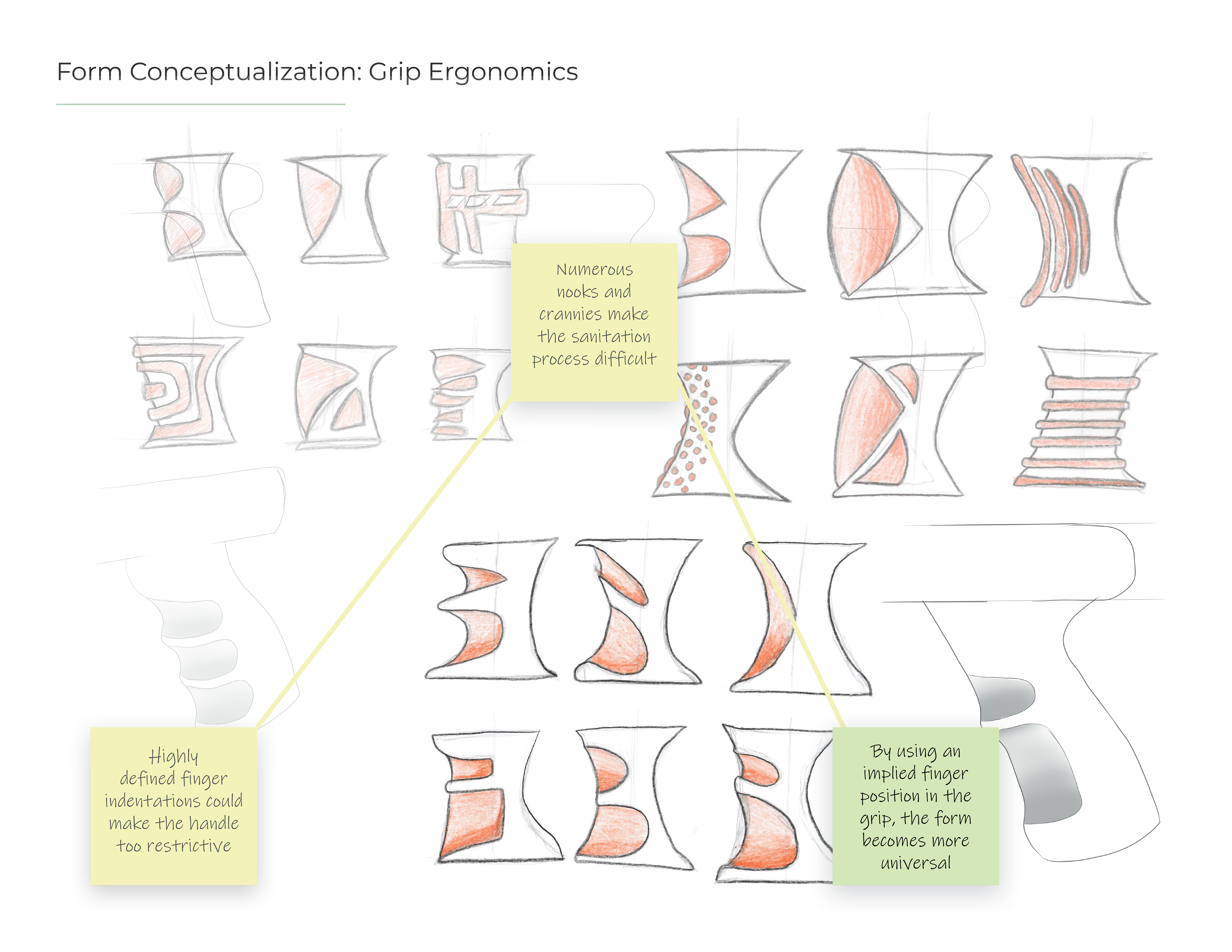 Form Conceptualization: Grip Ergonomics

Numerous nooks and crannies make the sanitation process difficult

Highly defined finger indentations could make the handle too restrictive

By using an implied finger position in the grip, the form becomes more universal