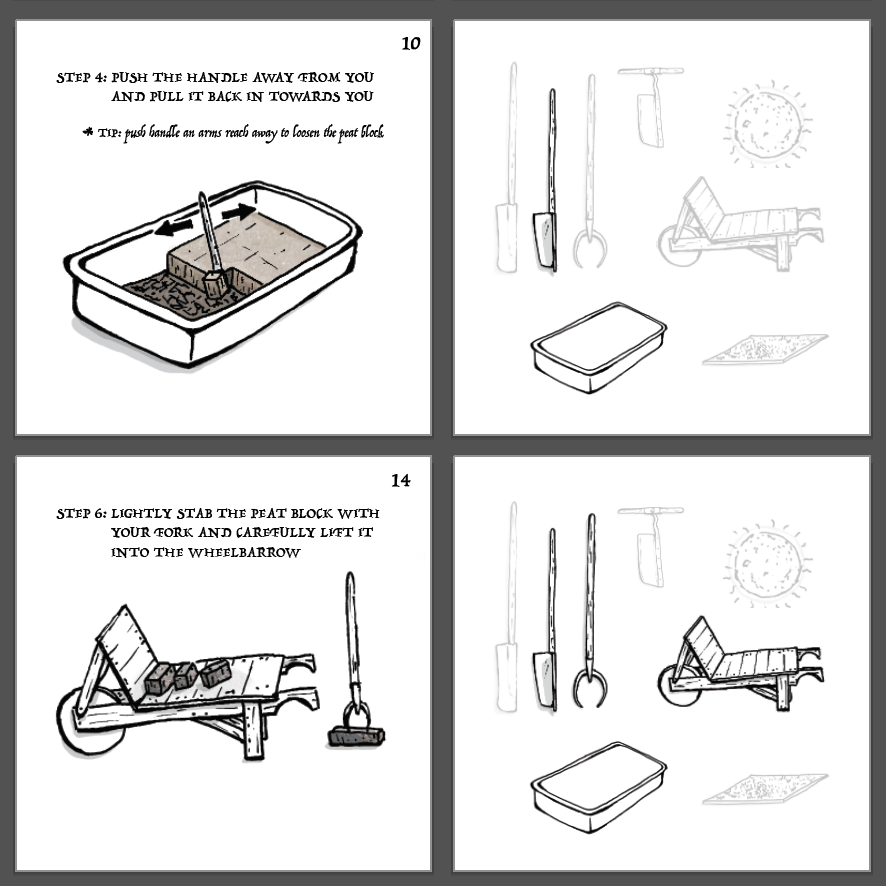 10

STEP 4: PUSH THE HANDLE AWAY FROM YOU AND PULL IT BACK IN TOWARDS YOU

* TIP: push handle an arms reach away to loosen the peat block

14

STEP 6: LIGHTLY STAB THE PEAT BLOCK WITH YOUR FORK AND CAREFULLY LIFT IT INTO THE WHEELBARROW