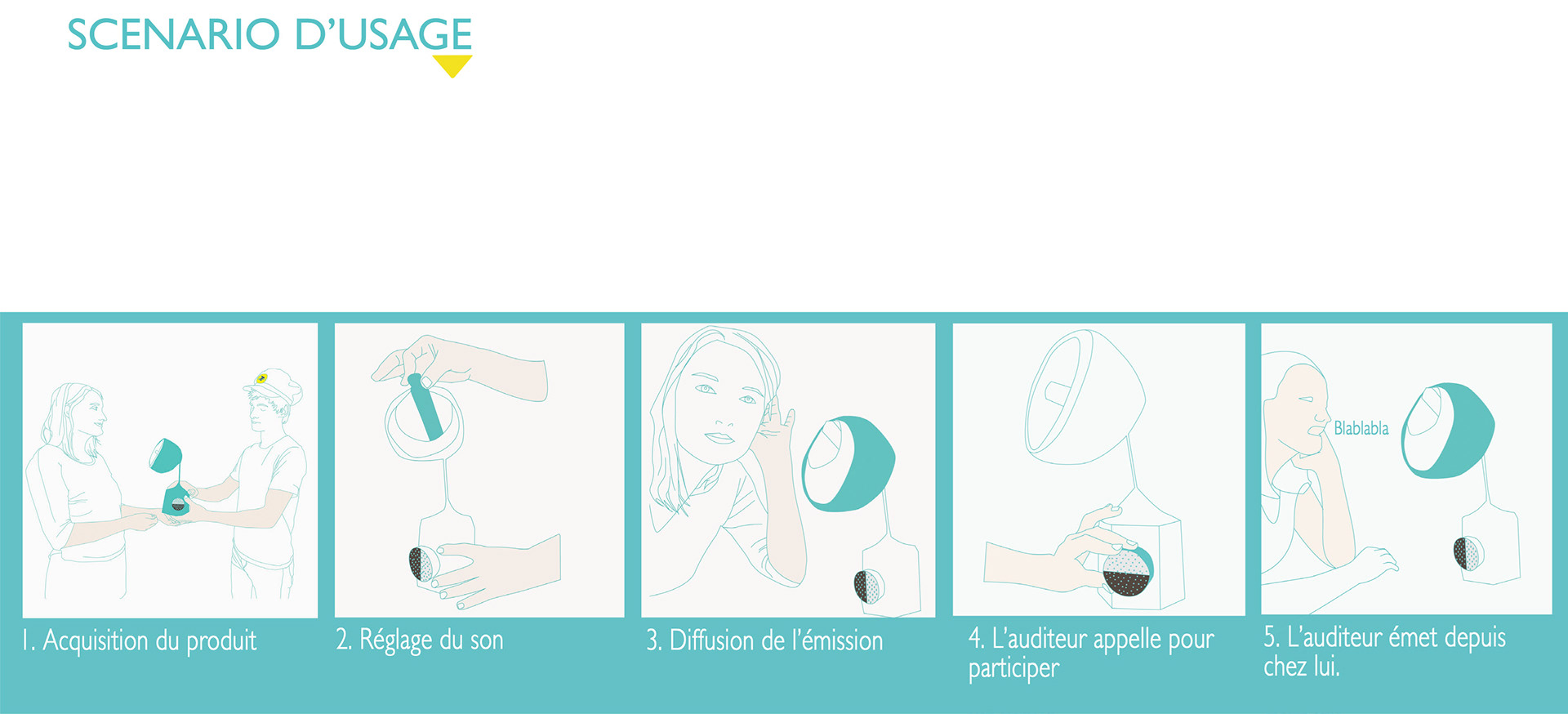 SCENARIO D'USAGE

1. Acquisition du produit

2. Réglage du son

3. Diffusion de l'émission

4. L'auditeur appelle pour participer

Blablabla

5. L'auditeur émet depuis chez lui.