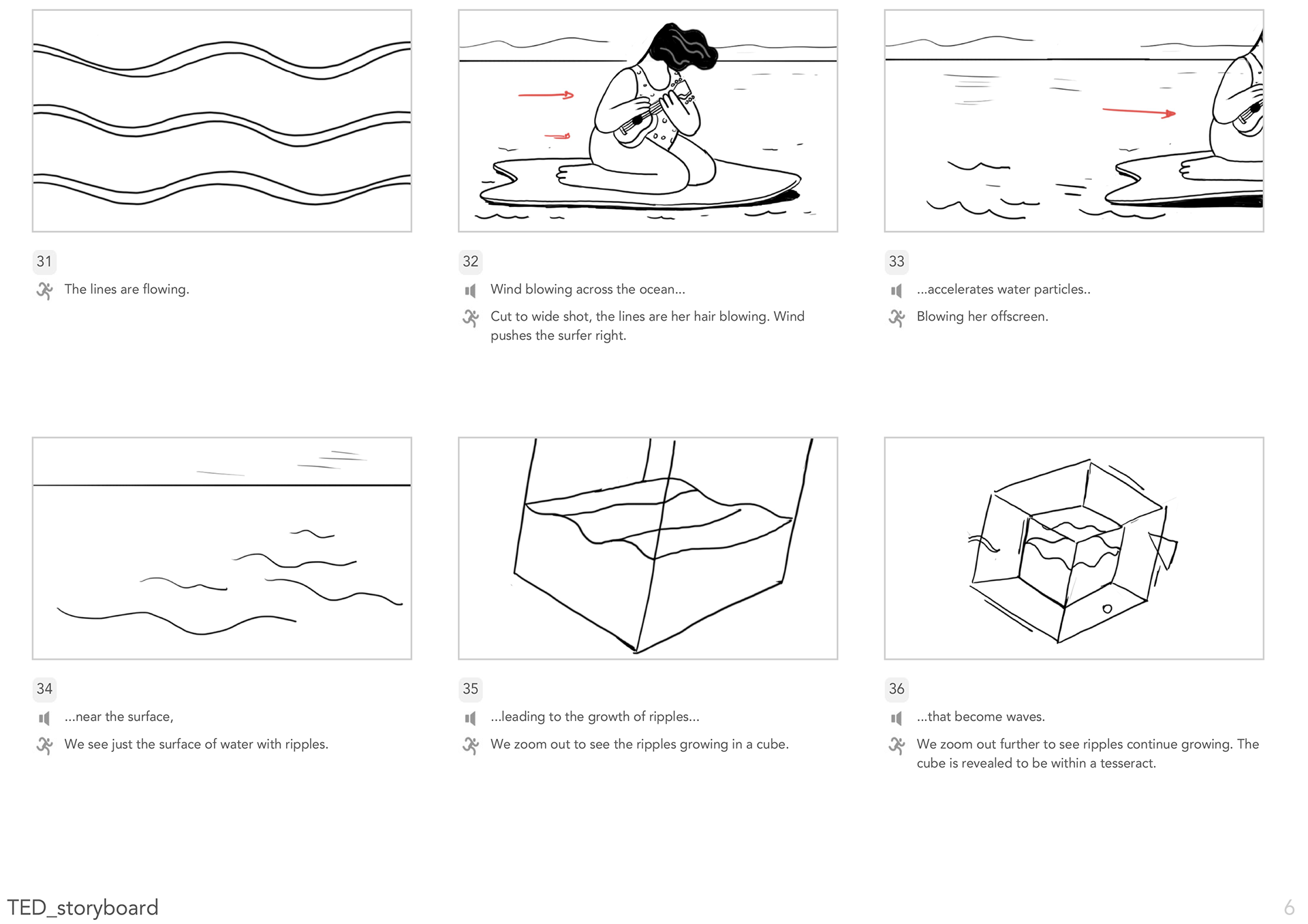 31

The lines are flowing.

32

Wind blowing across the ocean...

Cut to wide shot, the lines are her hair blowing. Wind pushes the surfer right.

33

...accelerates water particles..

Blowing her offscreen.

34

...near the surface,

We see just the surface of water with ripples.

35

...leading to the growth of ripples...

We zoom out to see the ripples growing in a cube.

36

...that become waves.

We zoom out further to see ripples continue growing. The cube is revealed to be within a tesseract.

TED_storyboard

6