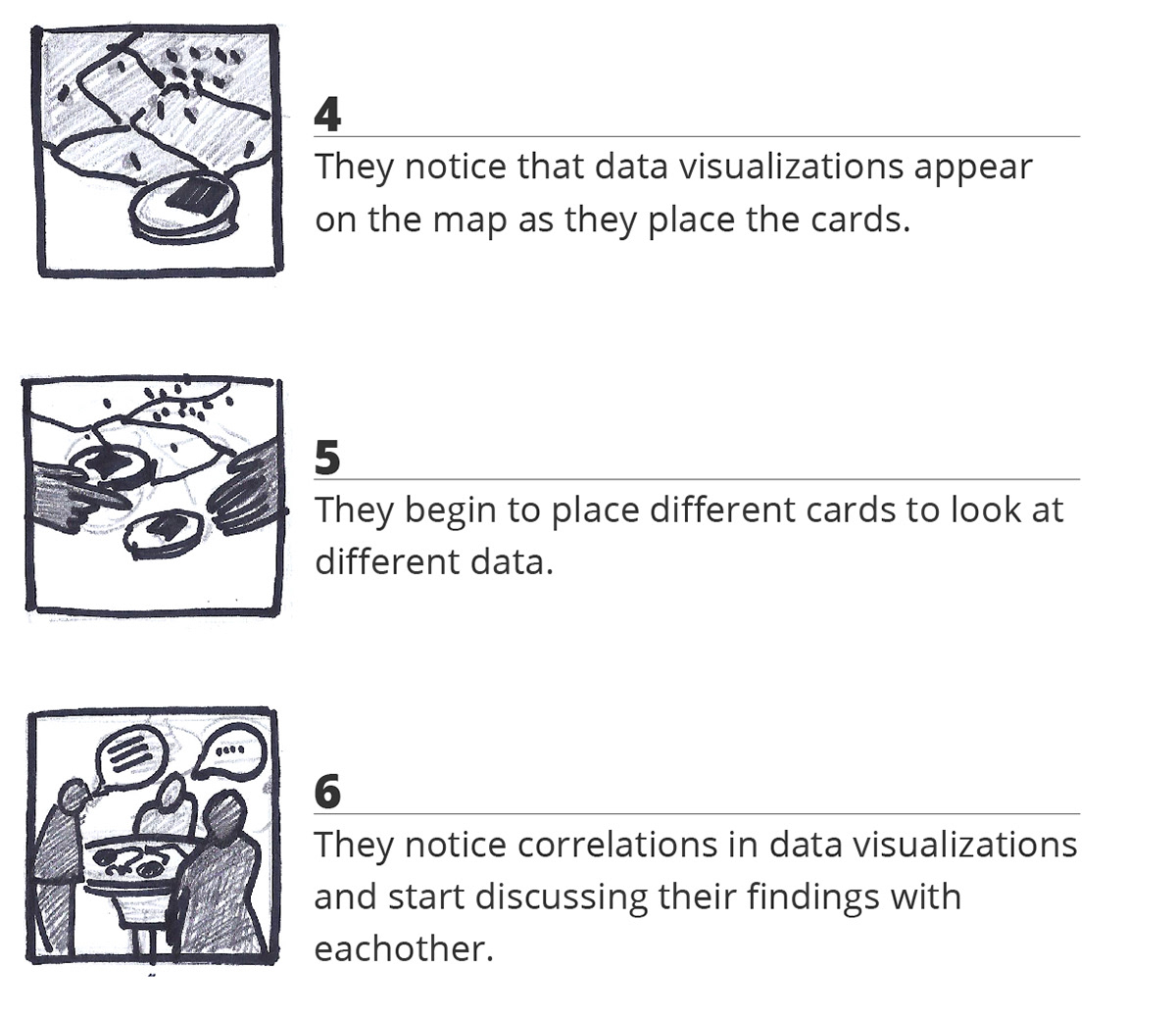 4

They notice that data visualizations appear on the map as they place the cards.

5

They begin to place different cards to look at different data.

6

They notice correlations in data visualizations and start discussing their findings with eachother.