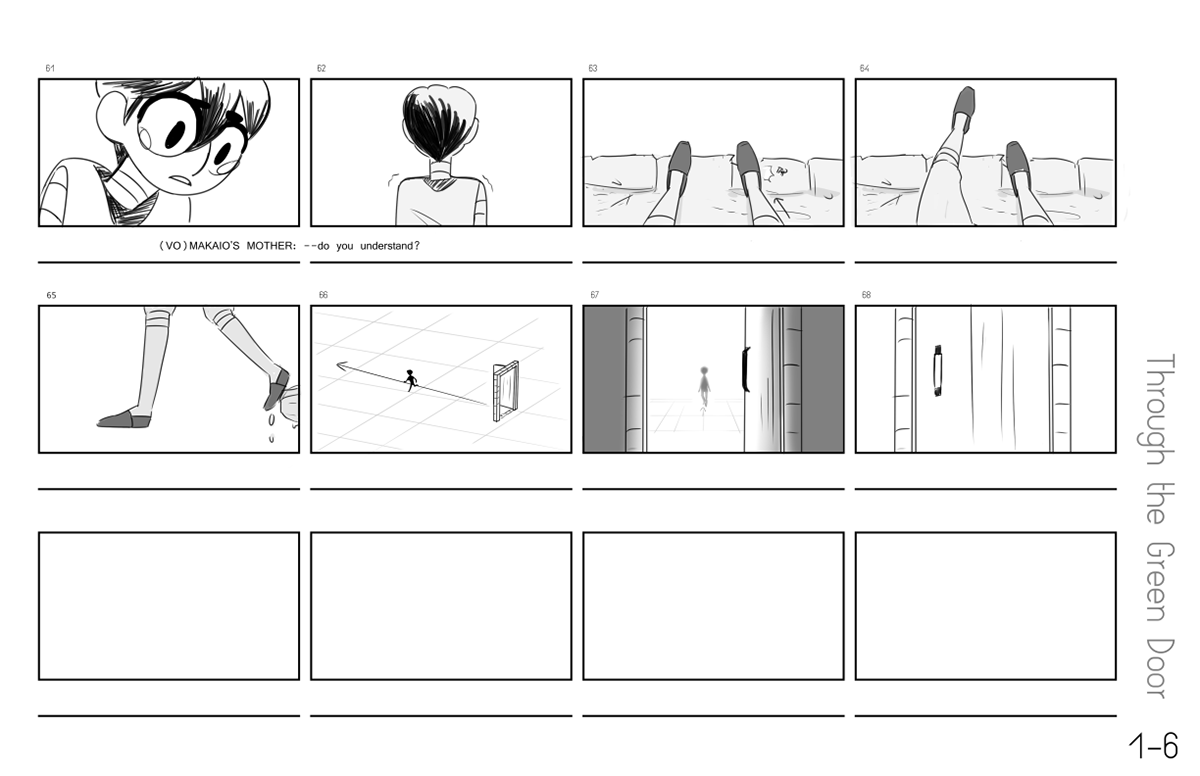 61

62

63

64

(VO)MAKAIO'S MOTHER: --do you understand?

65

66

67

68

Through the Green Door

1-6