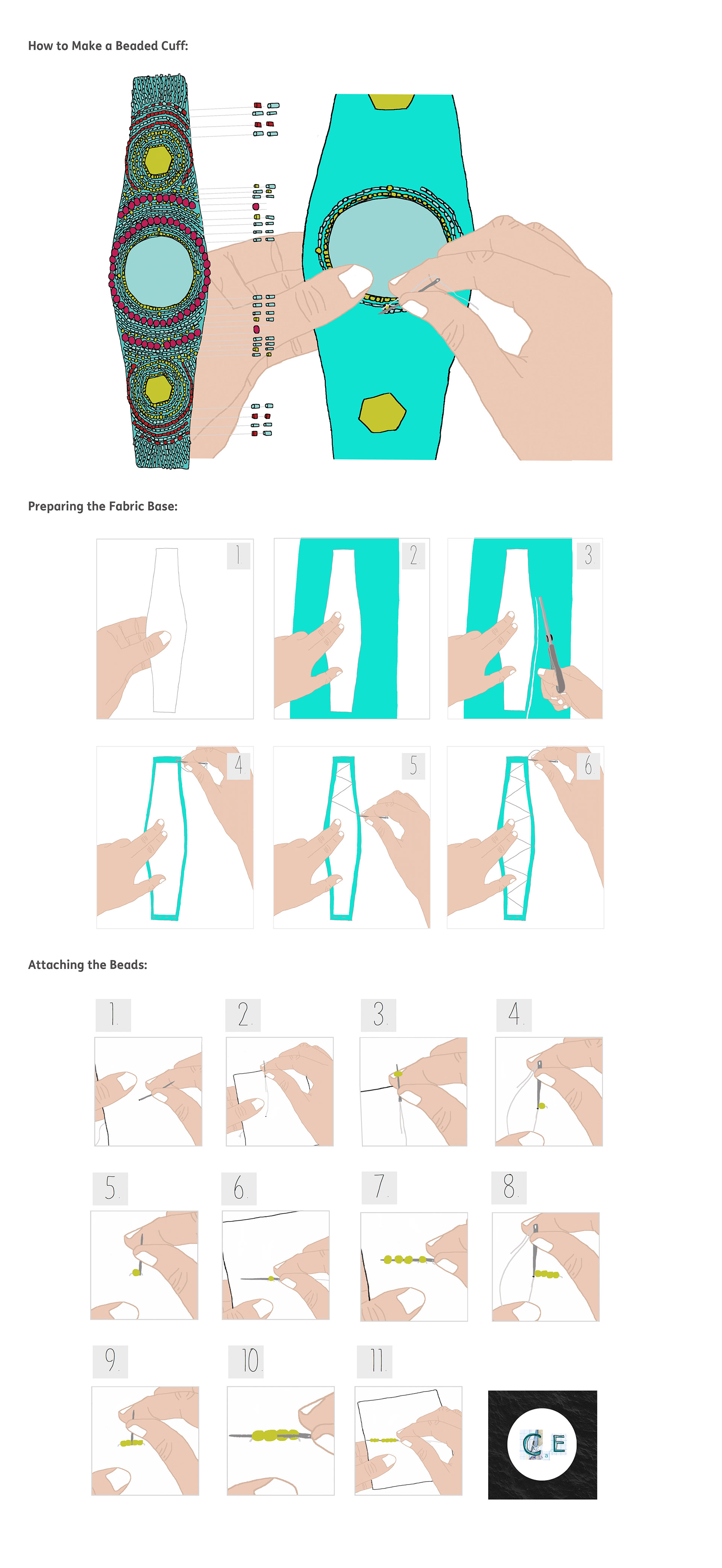 How to Make a Beaded Cuff:

Preparing the Fabric Base:

1

2

3

4

5

6

Attaching the Beads:

1.

2.

3.

4.

5.

6.

7.

8.

9.

10.

11.

C E