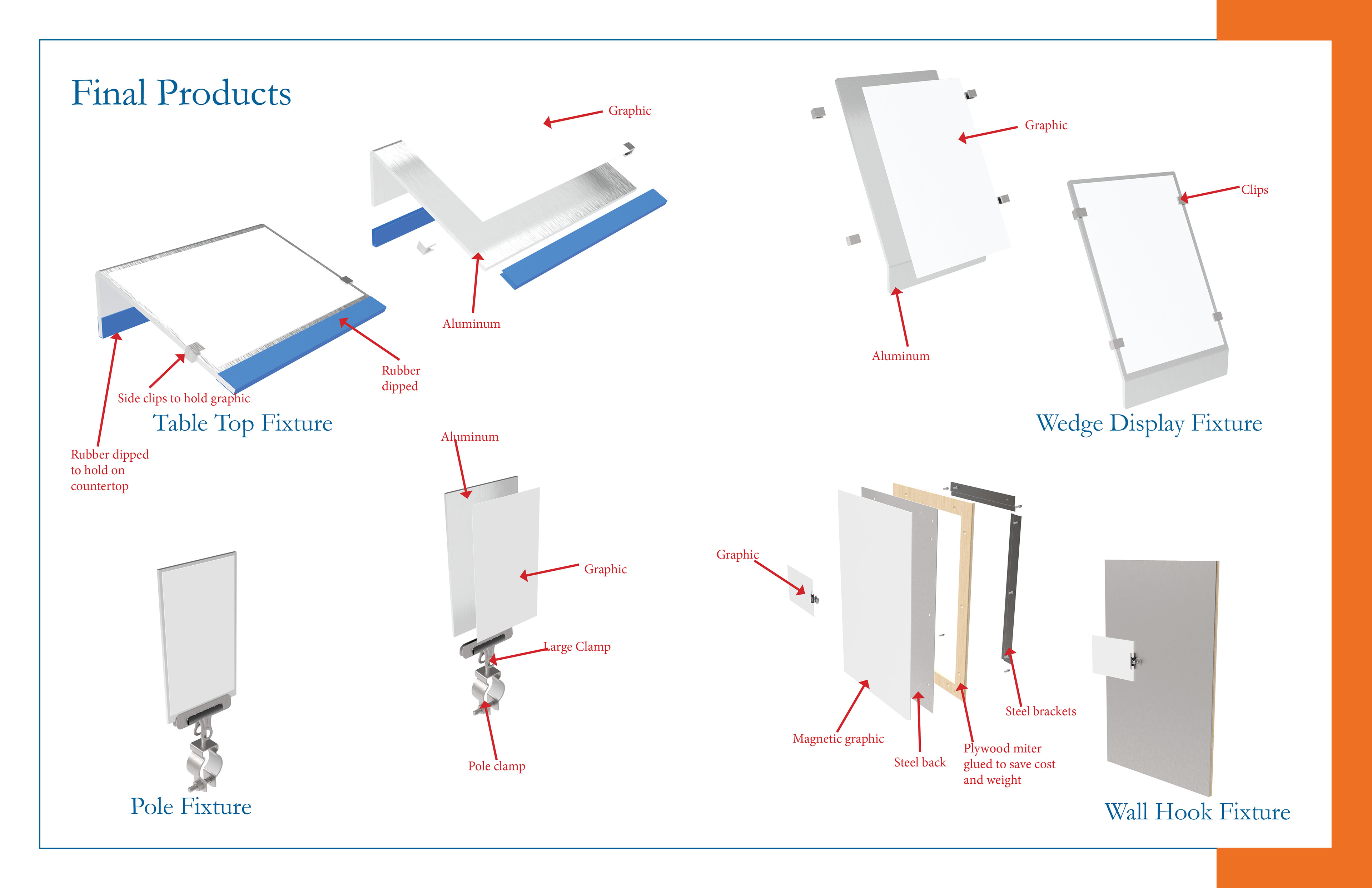 Final Products

Graphic

Aluminum

Rubber dipped

Side clips to hold graphic

Table Top Fixture

Rubber dipped to hold on countertop

Graphic

Clips

Aluminum

Wedge Display Fixture

Aluminum

Graphic

Large Clamp

Pole clamp

Pole Fixture

Graphic

Magnetic graphic

Steel back

Plywood miter glued to save cost and weight

Steel brackets

Wall Hook Fixture